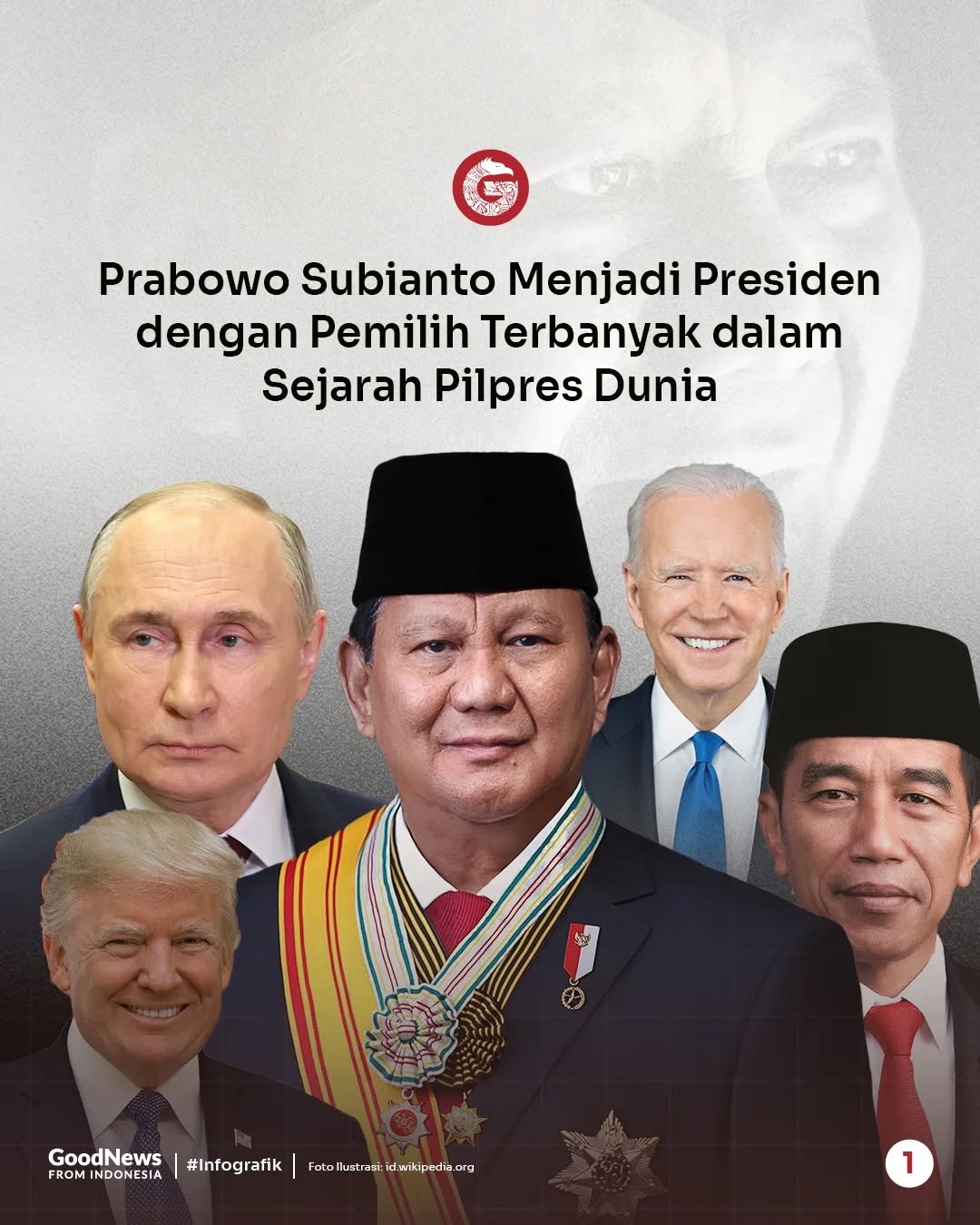 Prabowo Subianto Menjadi Presiden dengan Pemilih Terbanyak dalam Sejarah Pilpres Dunia

GoodNews FROM INDONESIA | #Infografik | Foto Ilustrasi: id.wikipedia.org

1