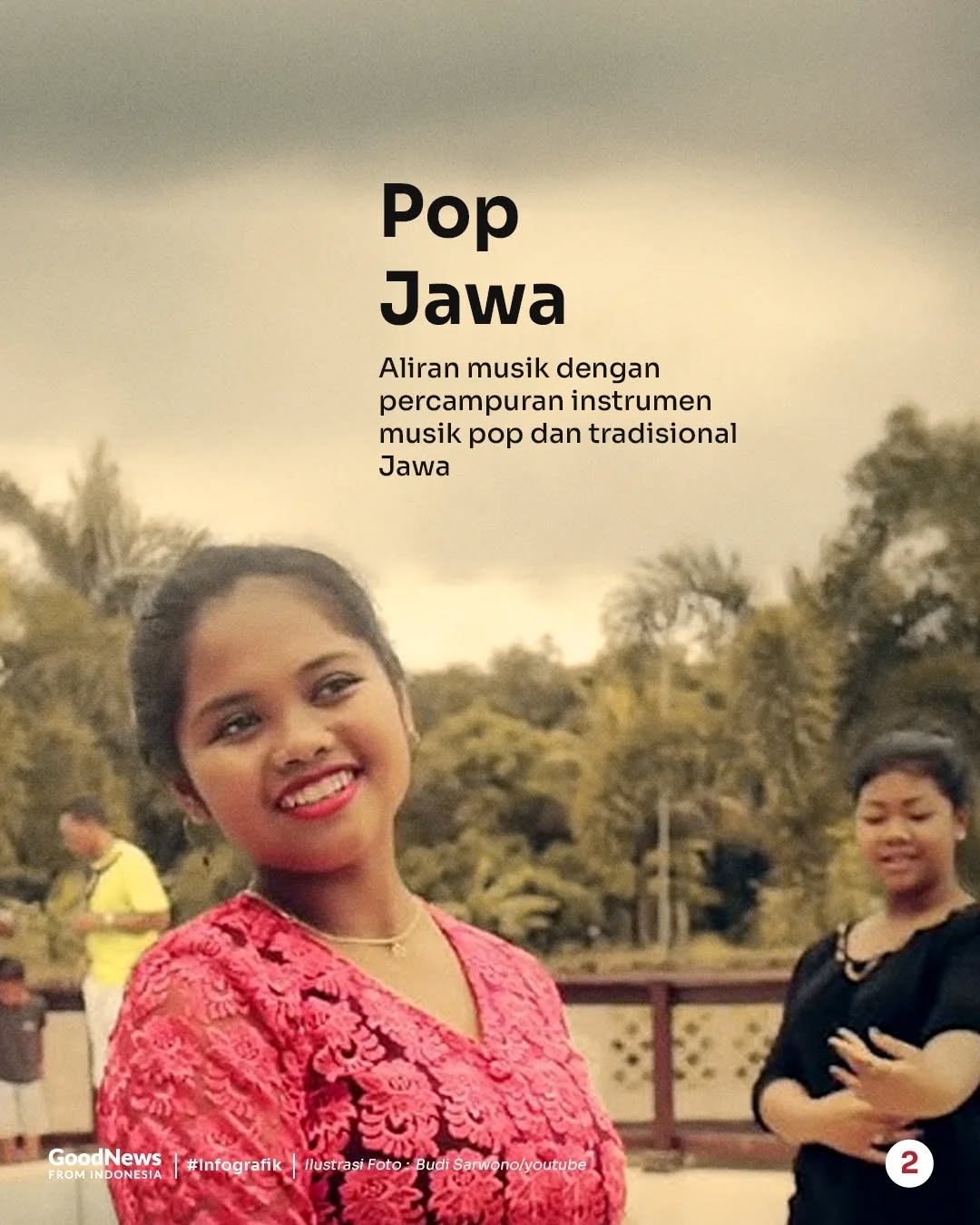 Pop Jawa

Aliran musik dengan percampuran instrumen musik pop dan tradisional Jawa

GoodNews FROM INDONESIA | #Infografik | Ilustrasi Foto : Budi Sarwono/youtube

2