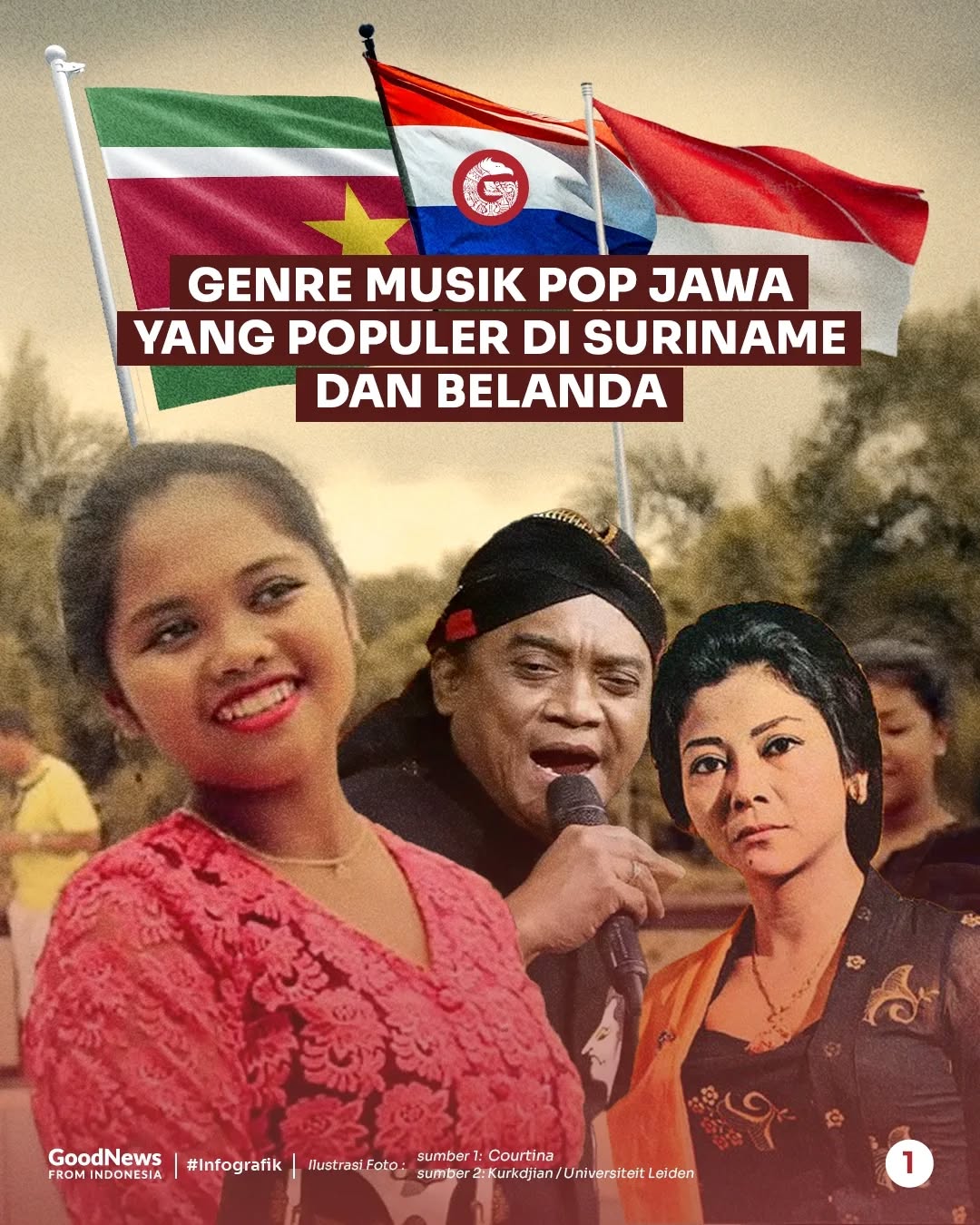 GENRE MUSIK POP JAWA YANG POPULER DI SURINAME DAN BELANDA

GoodNews FROM INDONESIA | #Infografik | Ilustrasi Foto : sumber 1: Courtina
sumber 2: Kurkdjian / Universiteit Leiden

1