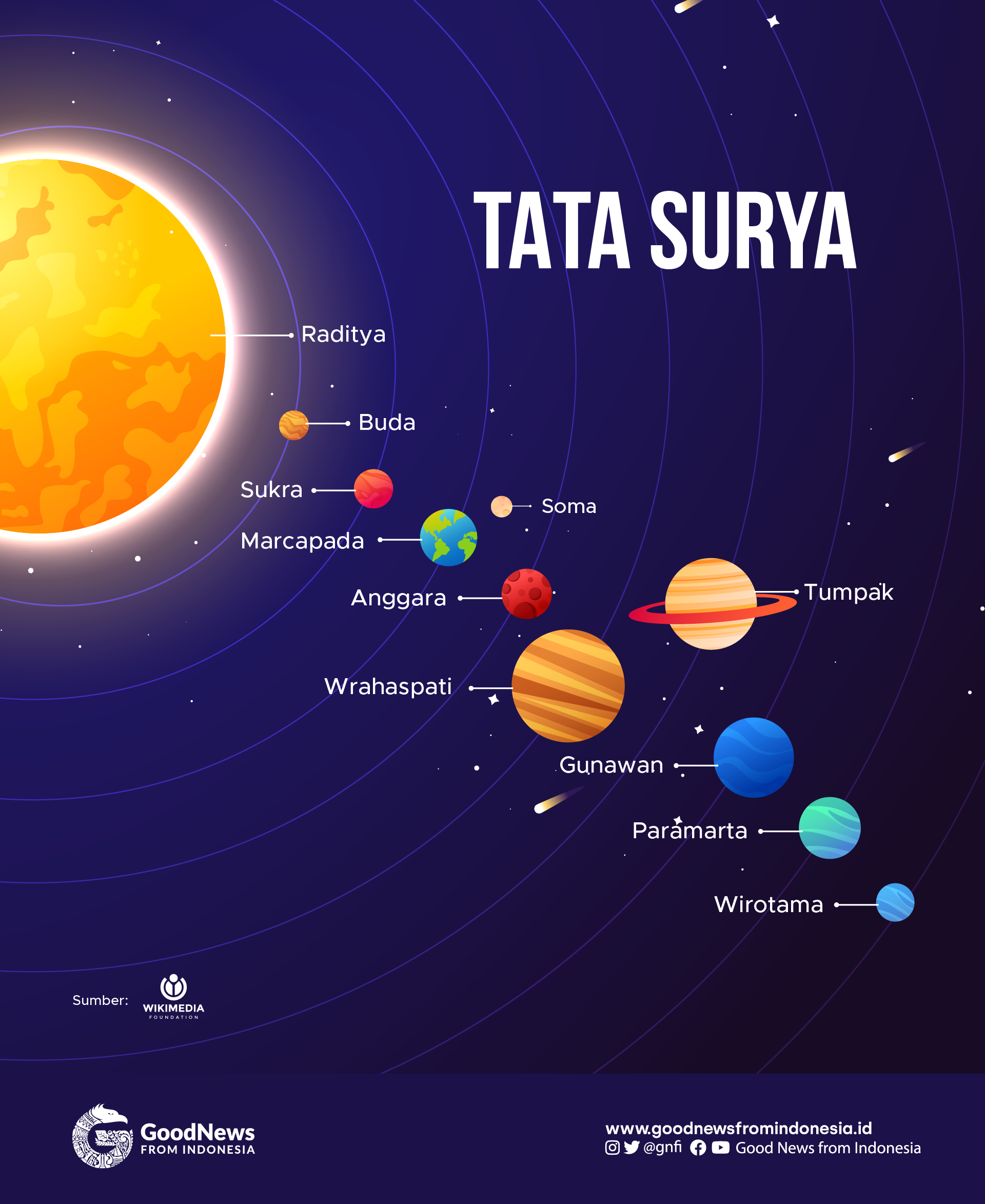 TATA SURYA

Raditya

Buda

Sukra

Soma

Marcapada

Anggara

Tumpak

Wrahaspati

Gunawan

Paramarta

Wirotama

Sumber: WIKIMEDIA FOUNDATION

GoodNews FROM INDONESIA

www.goodnewsfromindonesia.id
@gnfi Good News from Indonesia