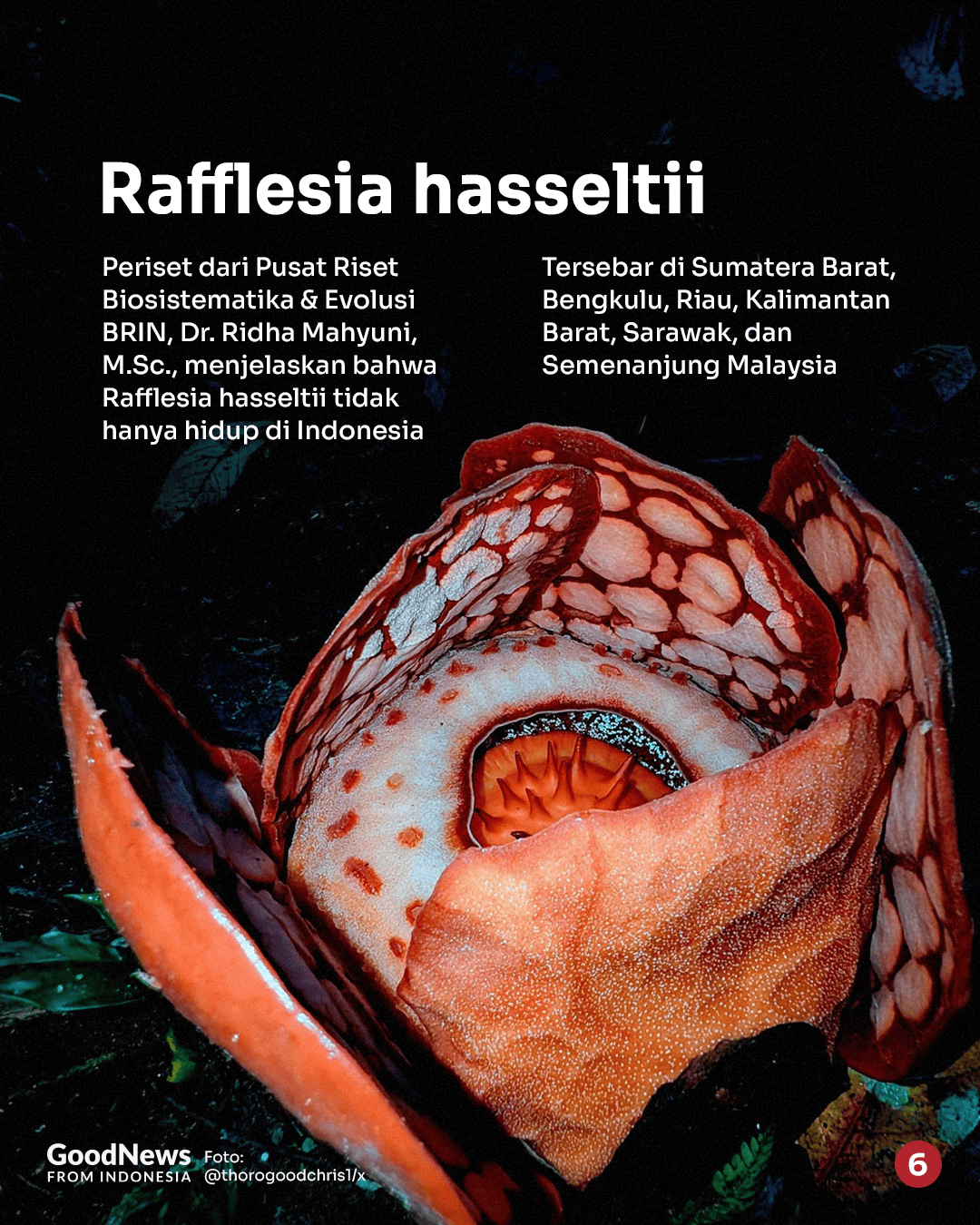 Rafflesia hasseltii

Periset dari Pusat Riset Biosistematika & Evolusi BRIN, Dr. Ridha Mahyuni, M.Sc., menjelaskan bahwa Rafflesia hasseltii tidak hanya hidup di Indonesia

Tersebar di Sumatera Barat, Bengkulu, Riau, Kalimantan Barat, Sarawak, dan Semenanjung Malaysia

GoodNews FROM INDONESIA

Foto: @thorogoodchris1/x

6