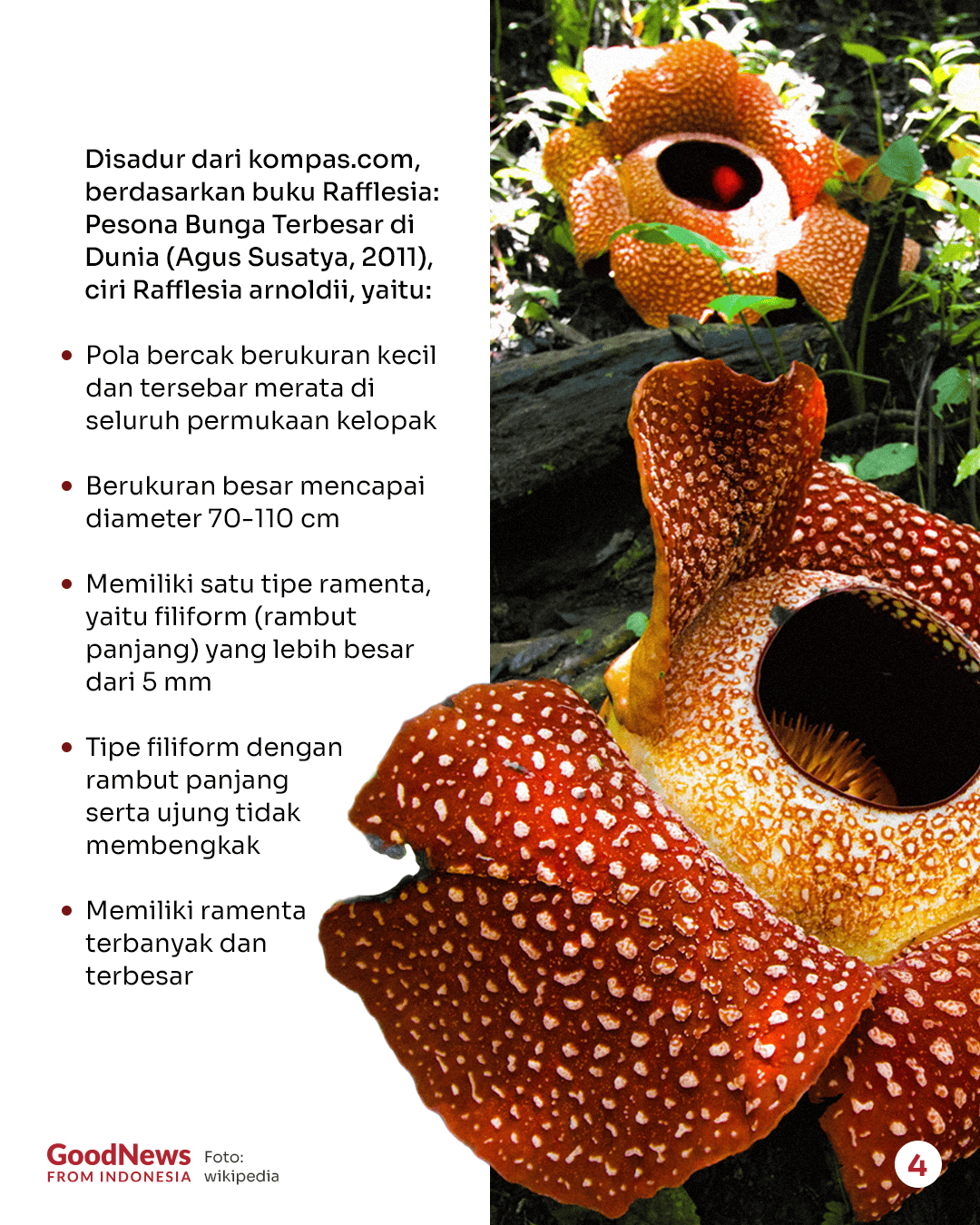 Disadur dari kompas.com, berdasarkan buku Rafflesia: Pesona Bunga Terbesar di Dunia (Agus Susatya, 2011), ciri Rafflesia arnoldii, yaitu:

• Pola bercak berukuran kecil dan tersebar merata di seluruh permukaan kelopak

• Berukuran besar mencapai diameter 70-110 cm

• Memiliki satu tipe ramenta, yaitu filiform (rambut panjang) yang lebih besar dari 5 mm

• Tipe filiform dengan rambut panjang serta ujung tidak membengkak

• Memiliki ramenta terbanyak dan terbesar

GoodNews FROM INDONESIA Foto: wikipedia

4