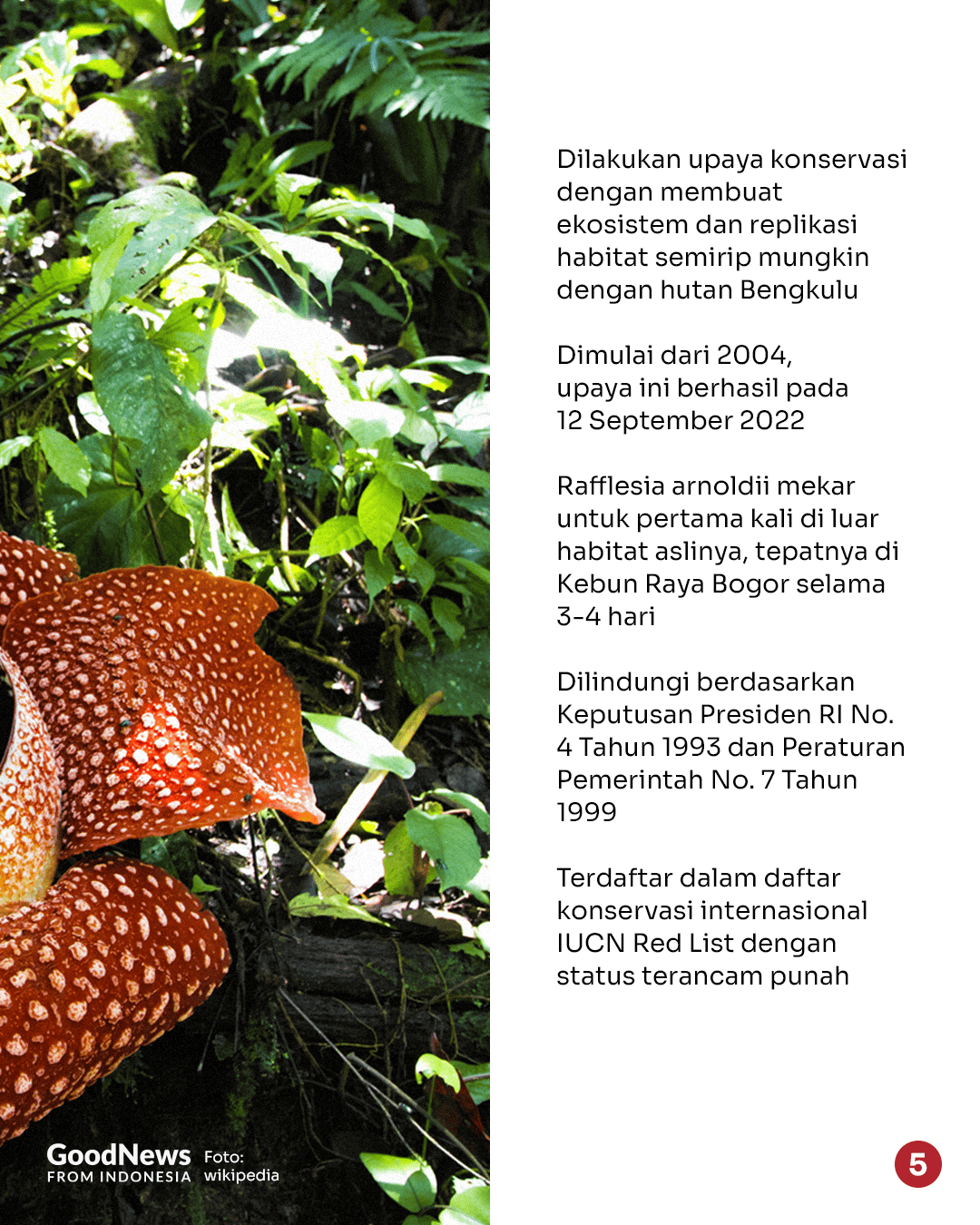 Dilakukan upaya konservasi dengan membuat ekosistem dan replikasi habitat semirip mungkin dengan hutan Bengkulu

Dimulai dari 2004, upaya ini berhasil pada 12 September 2022

Rafflesia arnoldii mekar untuk pertama kali di luar habitat aslinya, tepatnya di Kebun Raya Bogor selama 3-4 hari

Dilindungi berdasarkan Keputusan Presiden RI No. 4 Tahun 1993 dan Peraturan Pemerintah No. 7 Tahun 1999

Terdaftar dalam daftar konservasi internasional IUCN Red List dengan status terancam punah

GoodNews FROM INDONESIA

Foto: wikipedia

5