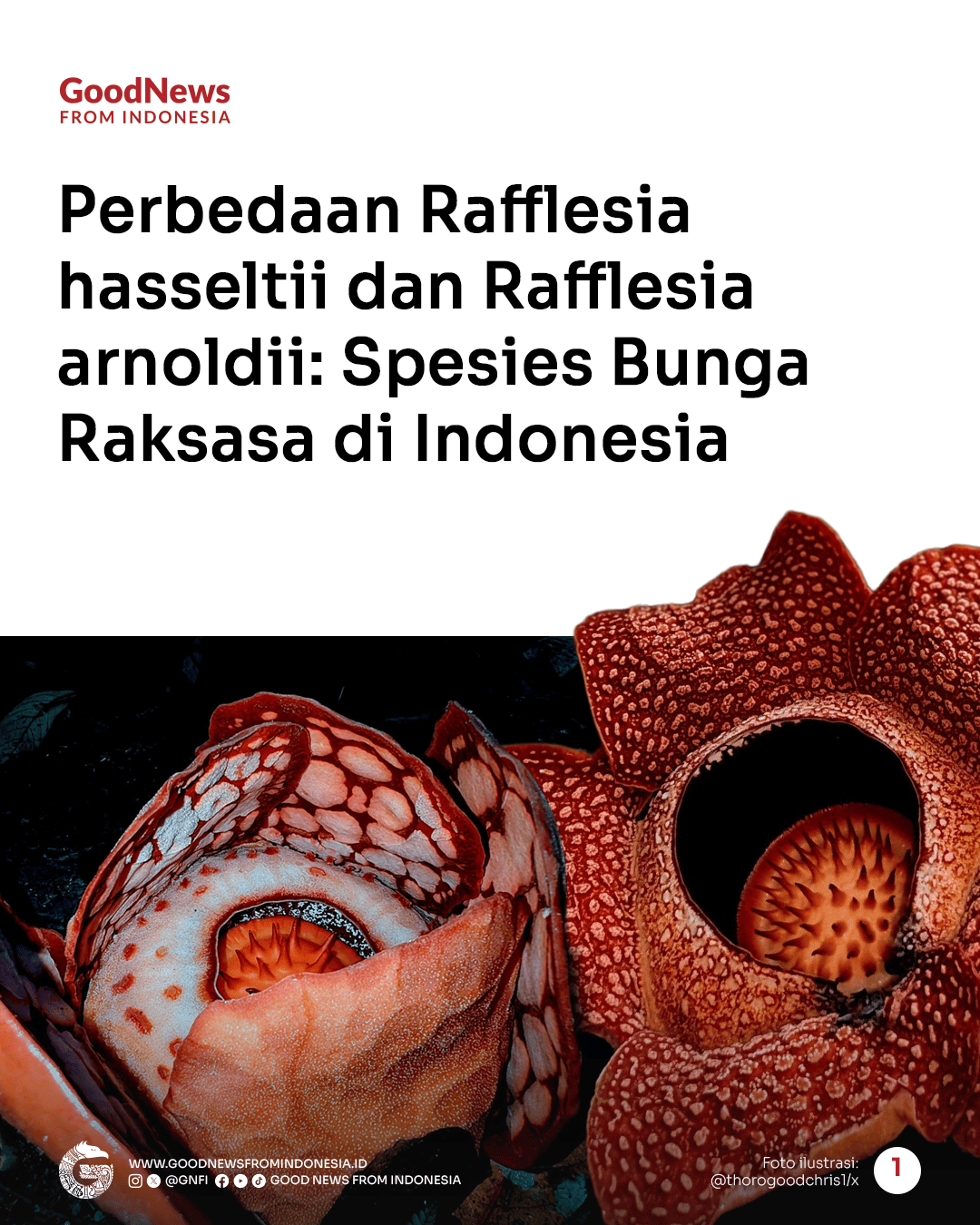 GoodNews
FROM INDONESIA

Perbedaan Rafflesia hasseltii dan Rafflesia arnoldii: Spesies Bunga Raksasa di Indonesia

WWW.GOODNEWSFROMINDONESIA.ID
@GNFI GOOD NEWS FROM INDONESIA

Foto ilustrasi:
@thorogoodchris1/x

1