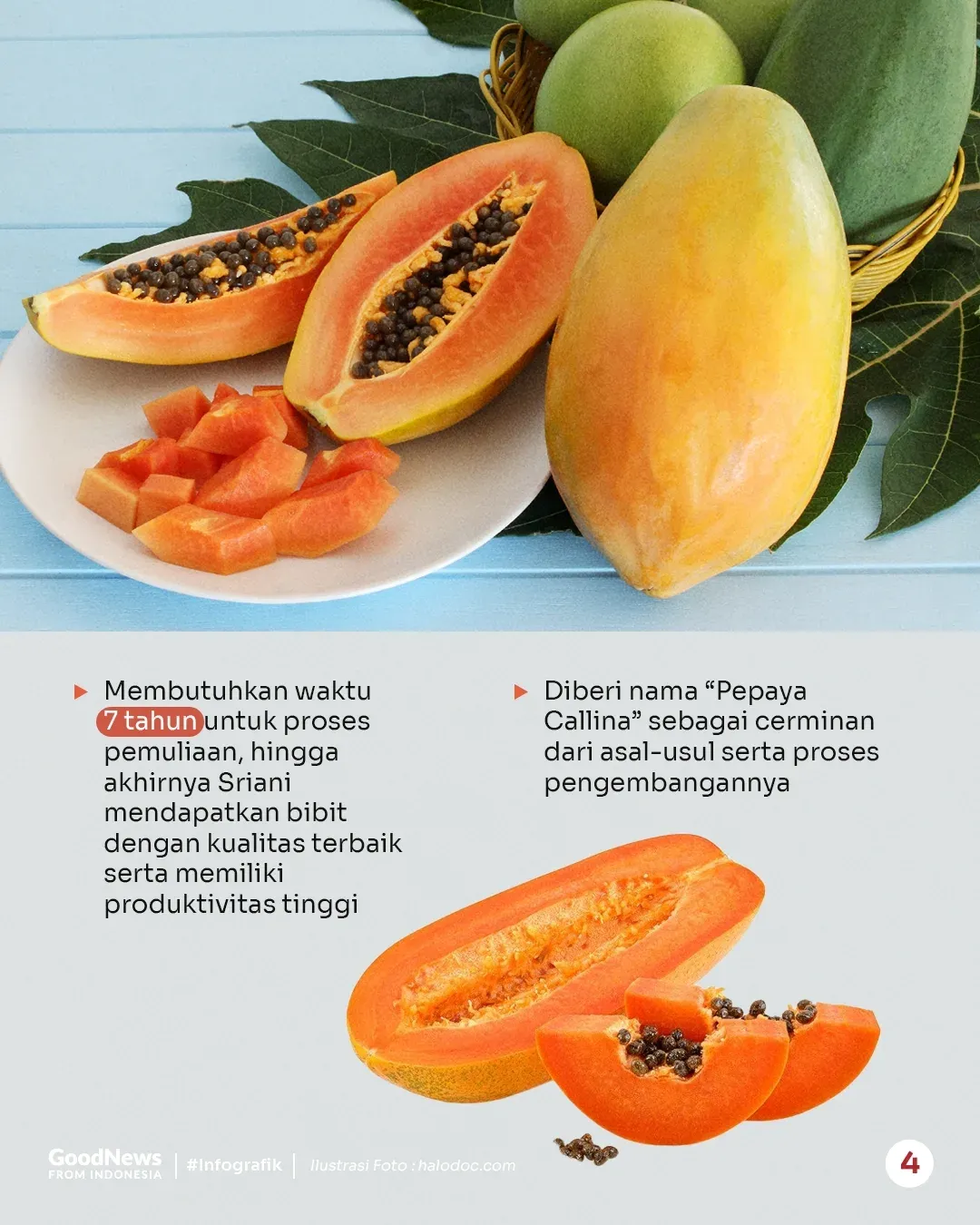 Membutuhkan waktu 7 tahun untuk proses pemuliaan, hingga akhirnya Sriani mendapatkan bibit dengan kualitas terbaik serta memiliki produktivitas tinggi

Diberi nama “Pepaya Callina” sebagai cerminan dari asal-usul serta proses pengembangannya

GoodNews FROM INDONESIA | #Infografik | Ilustrasi Foto : halodoc.com

4