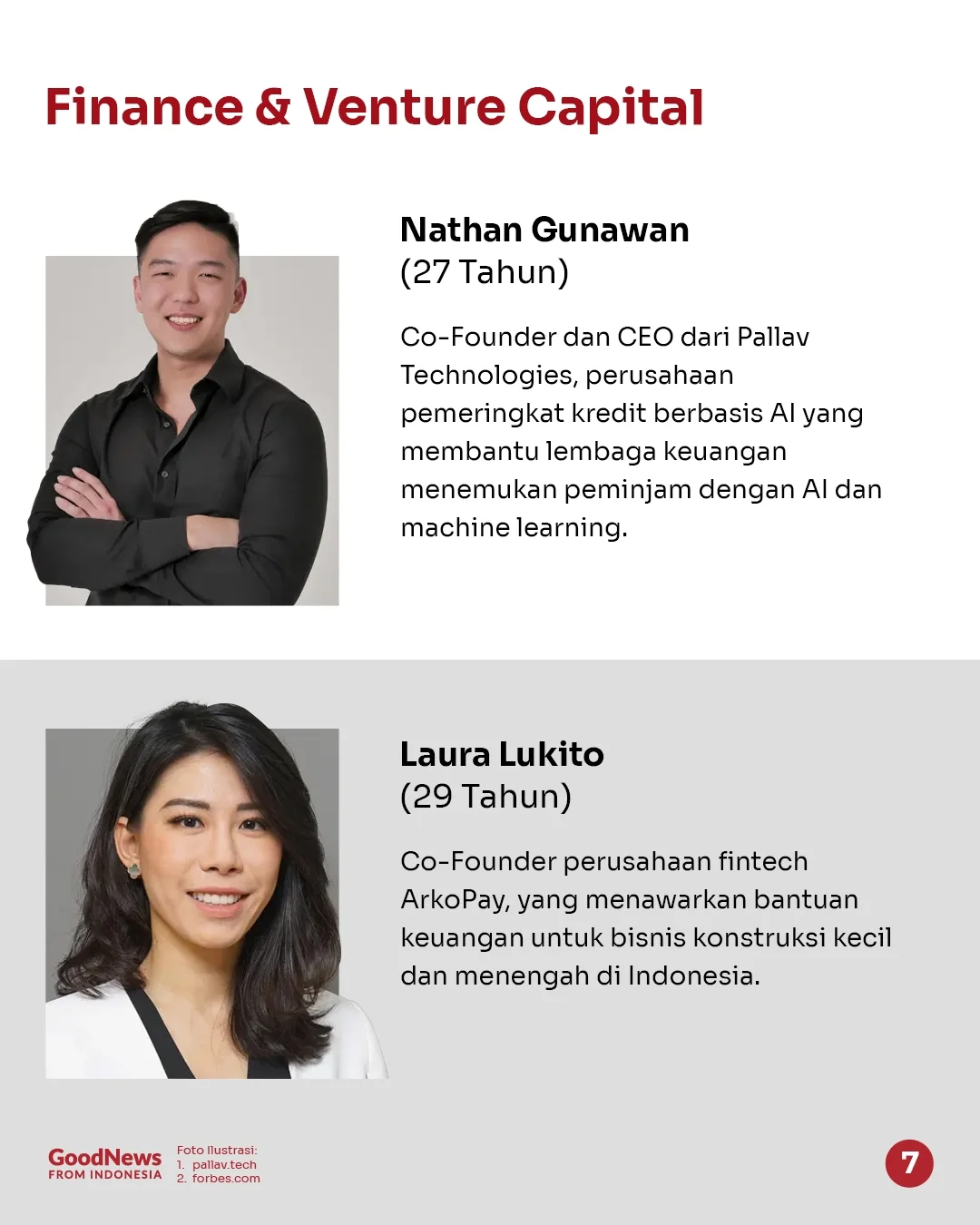 Finance & Venture Capital

Nathan Gunawan
(27 Tahun)

Co-Founder dan CEO dari Pallav Technologies, perusahaan pemeringkat kredit berbasis AI yang membantu lembaga keuangan menemukan peminjam dengan AI dan machine learning.

Laura Lukito
(29 Tahun)

Co-Founder perusahaan fintech ArkoPay, yang menawarkan bantuan keuangan untuk bisnis konstruksi kecil dan menengah di Indonesia.

GoodNews FROM INDONESIA

Foto Ilustrasi:
1. pallav.tech
2. forbes.com

7