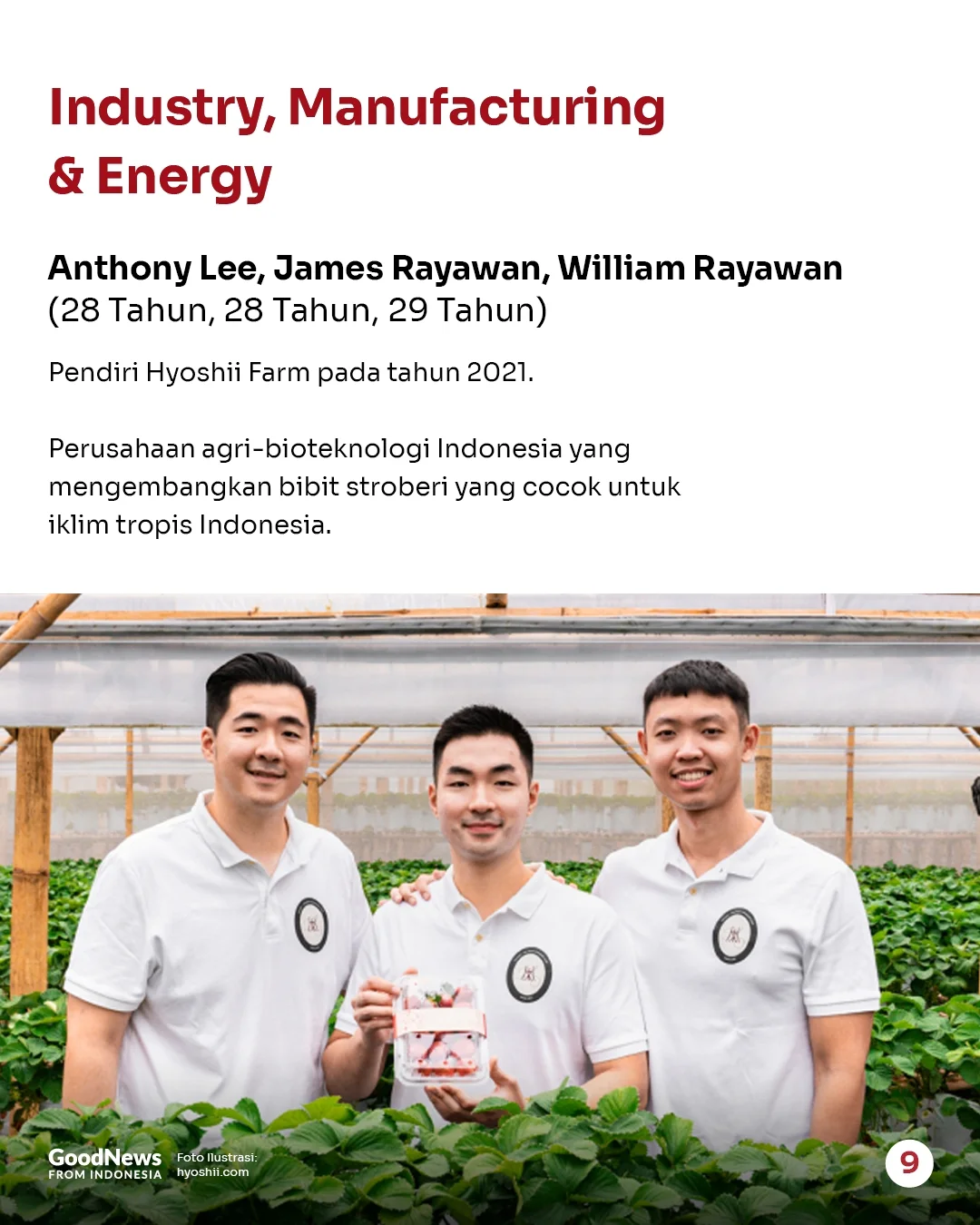 Industry, Manufacturing & Energy

Anthony Lee, James Rayawan, William Rayawan
(28 Tahun, 28 Tahun, 29 Tahun)

Pendiri Hyoshii Farm pada tahun 2021.

Perusahaan agri-bioteknologi Indonesia yang mengembangkan bibit stroberi yang cocok untuk iklim tropis Indonesia.

GoodNews FROM INDONESIA

Foto Ilustrasi: hyoshii.com

9