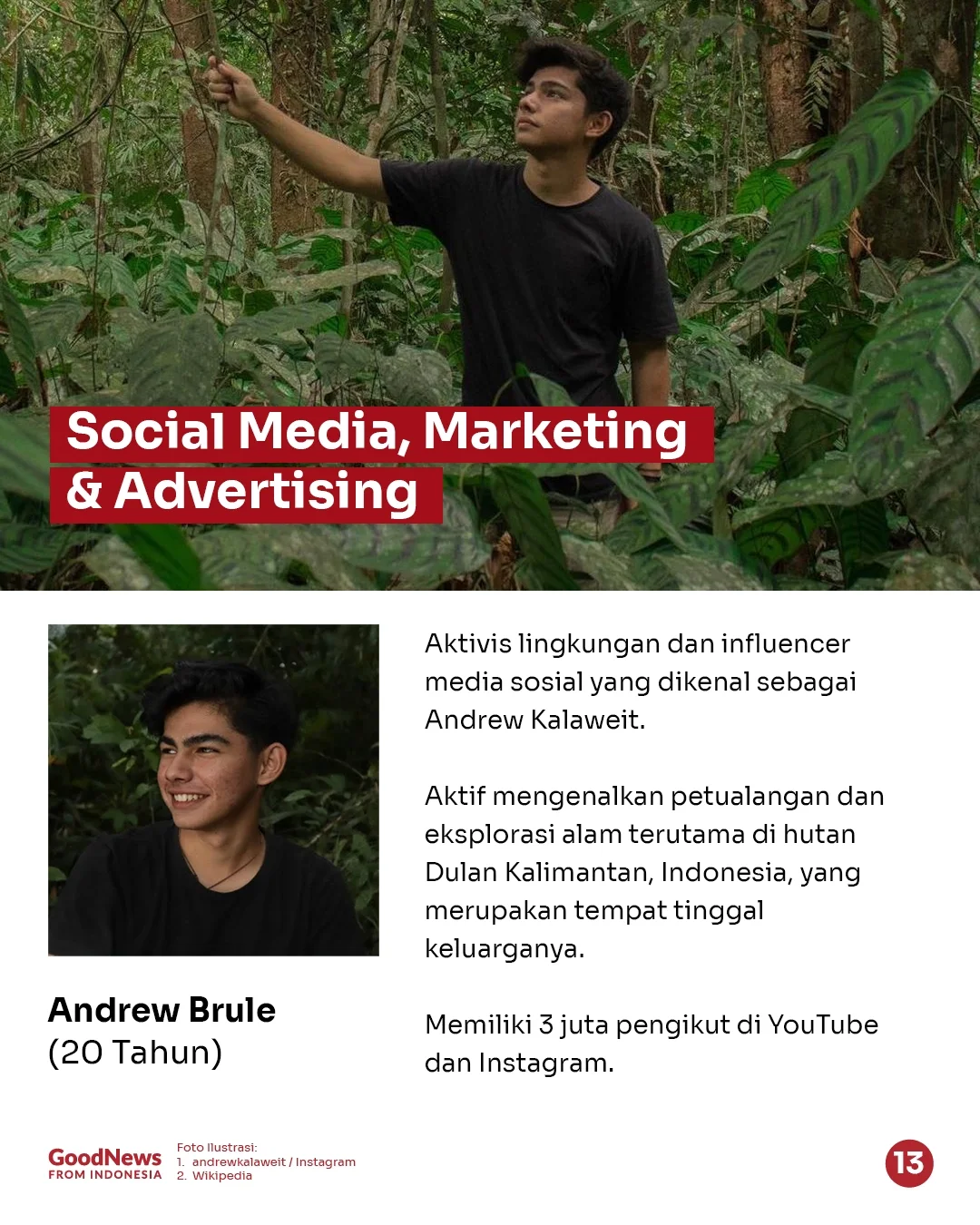 Social Media, Marketing & Advertising

Andrew Brule
(20 Tahun)

Aktivis lingkungan dan influencer media sosial yang dikenal sebagai Andrew Kalaweit.

Aktif mengenalkan petualangan dan eksplorasi alam terutama di hutan Dulan Kalimantan, Indonesia, yang merupakan tempat tinggal keluarganya.

Memiliki 3 juta pengikut di YouTube dan Instagram.

GoodNews FROM INDONESIA

Foto Ilustrasi:
1. andrewkalaweit / Instagram
2. Wikipedia

13