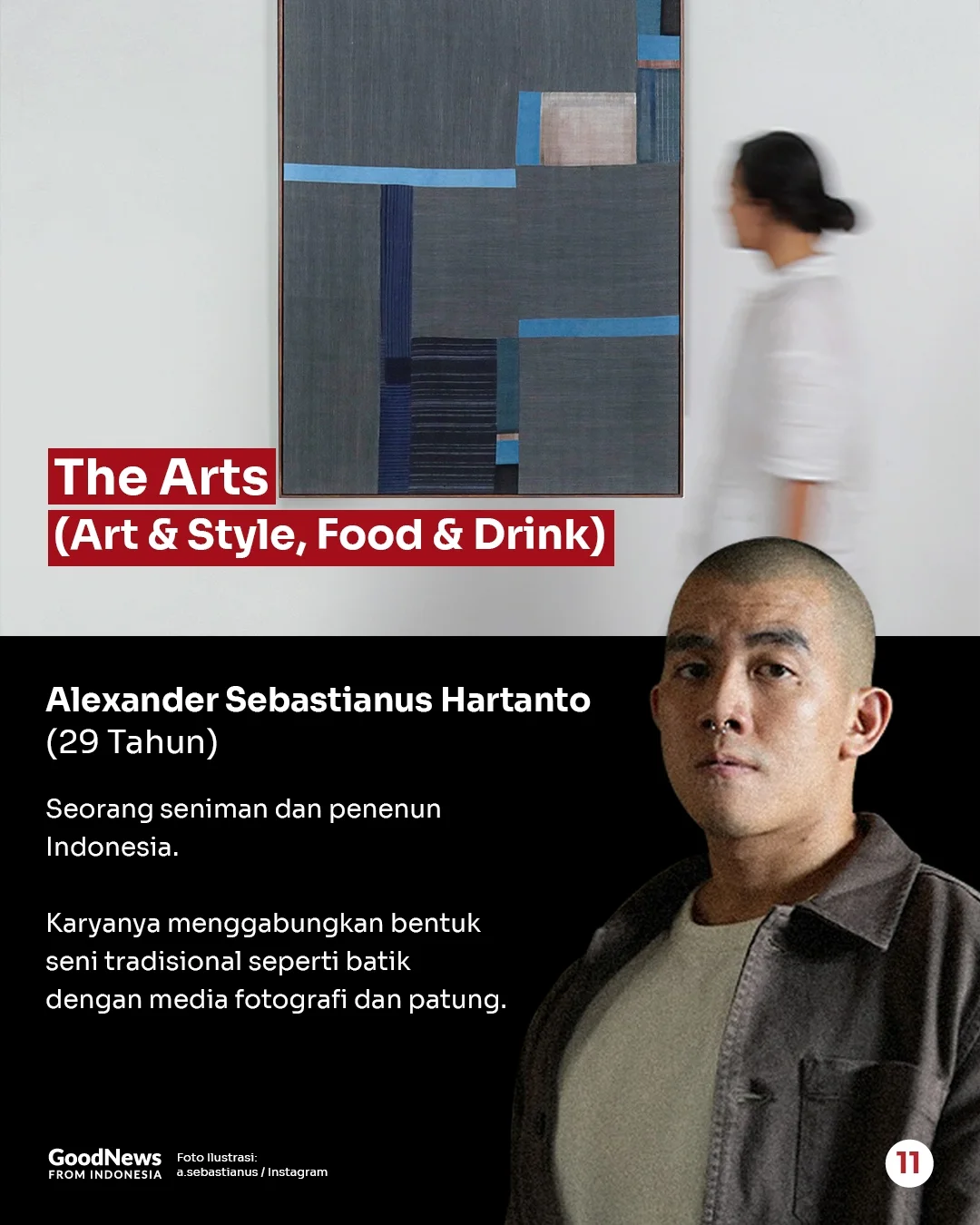 The Arts
(Art & Style, Food & Drink)

Alexander Sebastianus Hartanto
(29 Tahun)

Seorang seniman dan penenun Indonesia.

Karyanya menggabungkan bentuk seni tradisional seperti batik dengan media fotografi dan patung.

GoodNews FROM INDONESIA

Foto Ilustrasi:
a.sebastianus / Instagram

11