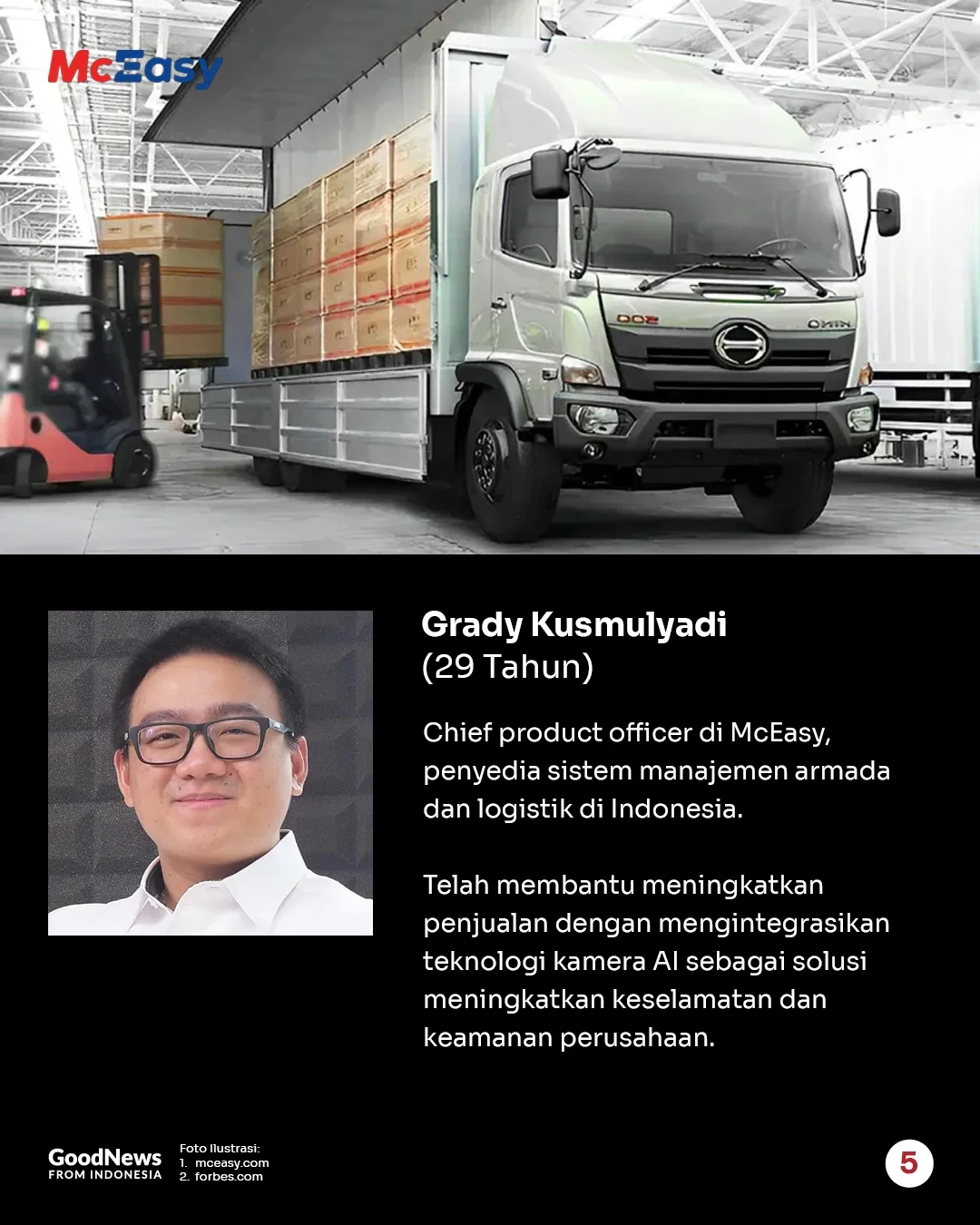 McEasy

Grady Kusmulyadi
(29 Tahun)

Chief product officer di McEasy, penyedia sistem manajemen armada dan logistik di Indonesia.

Telah membantu meningkatkan penjualan dengan mengintegrasikan teknologi kamera AI sebagai solusi meningkatkan keselamatan dan keamanan perusahaan.

GoodNews FROM INDONESIA

Foto Ilustrasi:
1. mceasy.com
2. forbes.com

5