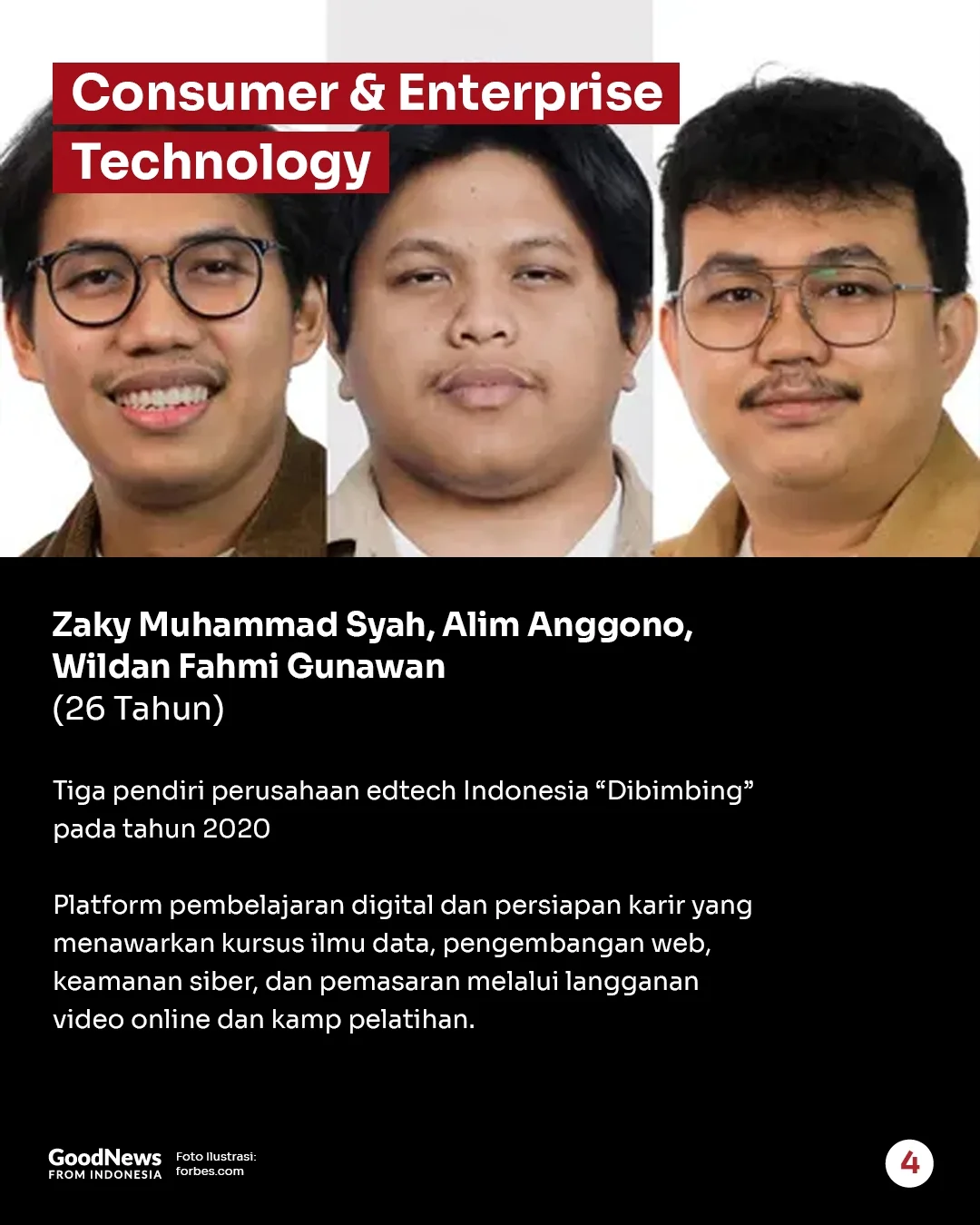 Consumer & Enterprise Technology

Zaky Muhammad Syah, Alim Anggono, Wildan Fahmi Gunawan
(26 Tahun)

Tiga pendiri perusahaan edtech Indonesia “Dibimbing” pada tahun 2020

Platform pembelajaran digital dan persiapan karir yang menawarkan kursus ilmu data, pengembangan web, keamanan siber, dan pemasaran melalui langganan video online dan kamp pelatihan.

GoodNews FROM INDONESIA

Foto Ilustrasi: forbes.com

4