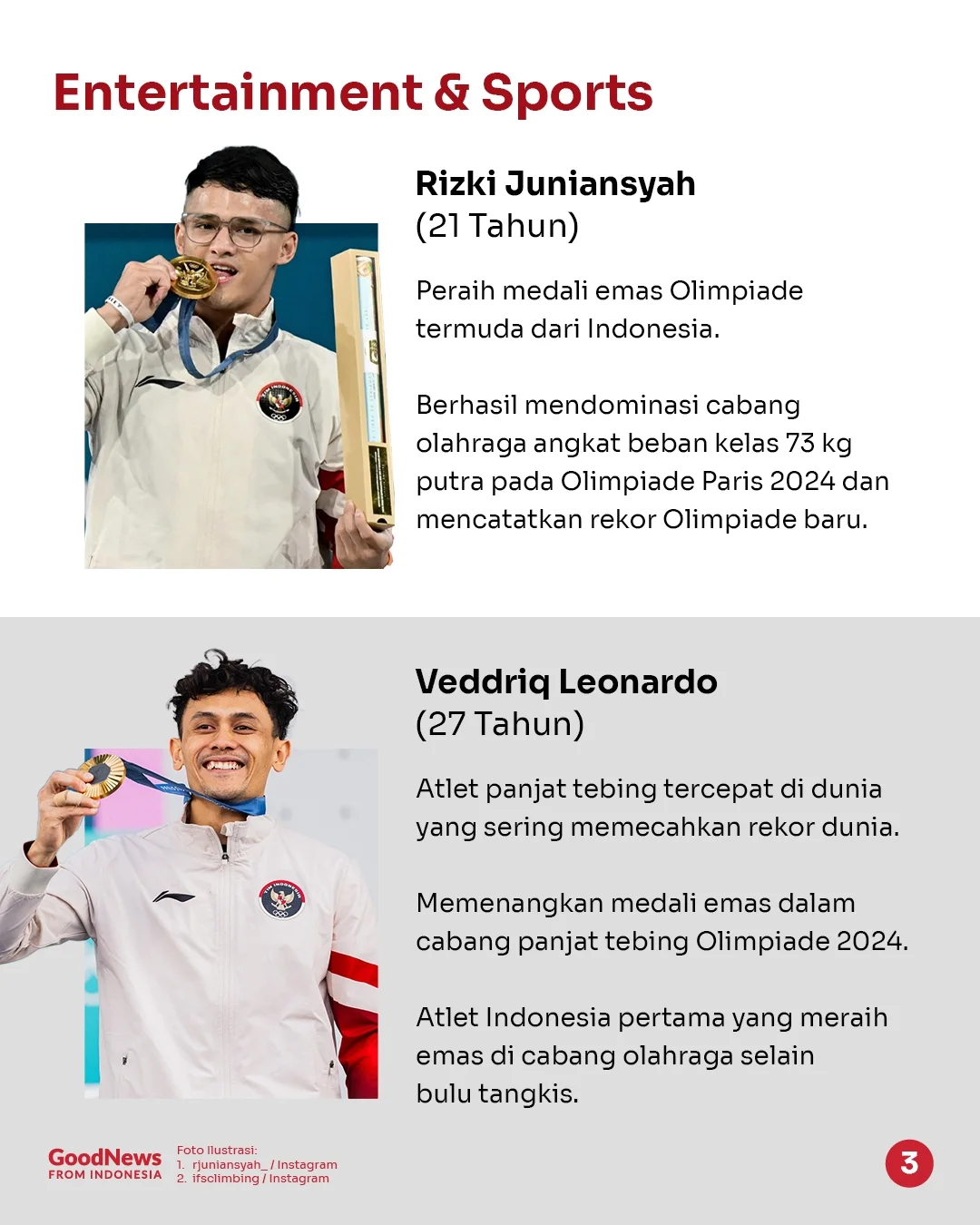 Entertainment & Sports

Rizki Juniansyah
(21 Tahun)

Peraih medali emas Olimpiade termuda dari Indonesia.

Berhasil mendominasi cabang olahraga angkat beban kelas 73 kg putra pada Olimpiade Paris 2024 dan mencatatkan rekor Olimpiade baru.

Veddriq Leonardo
(27 Tahun)

Atlet panjat tebing tercepat di dunia yang sering memecahkan rekor dunia.

Memenangkan medali emas dalam cabang panjat tebing Olimpiade 2024.

Atlet Indonesia pertama yang meraih emas di cabang olahraga selain bulu tangkis.

GoodNews FROM INDONESIA

Foto Ilustrasi:
1. rjuniansyah_ / Instagram
2. ifsclimbing / Instagram

3