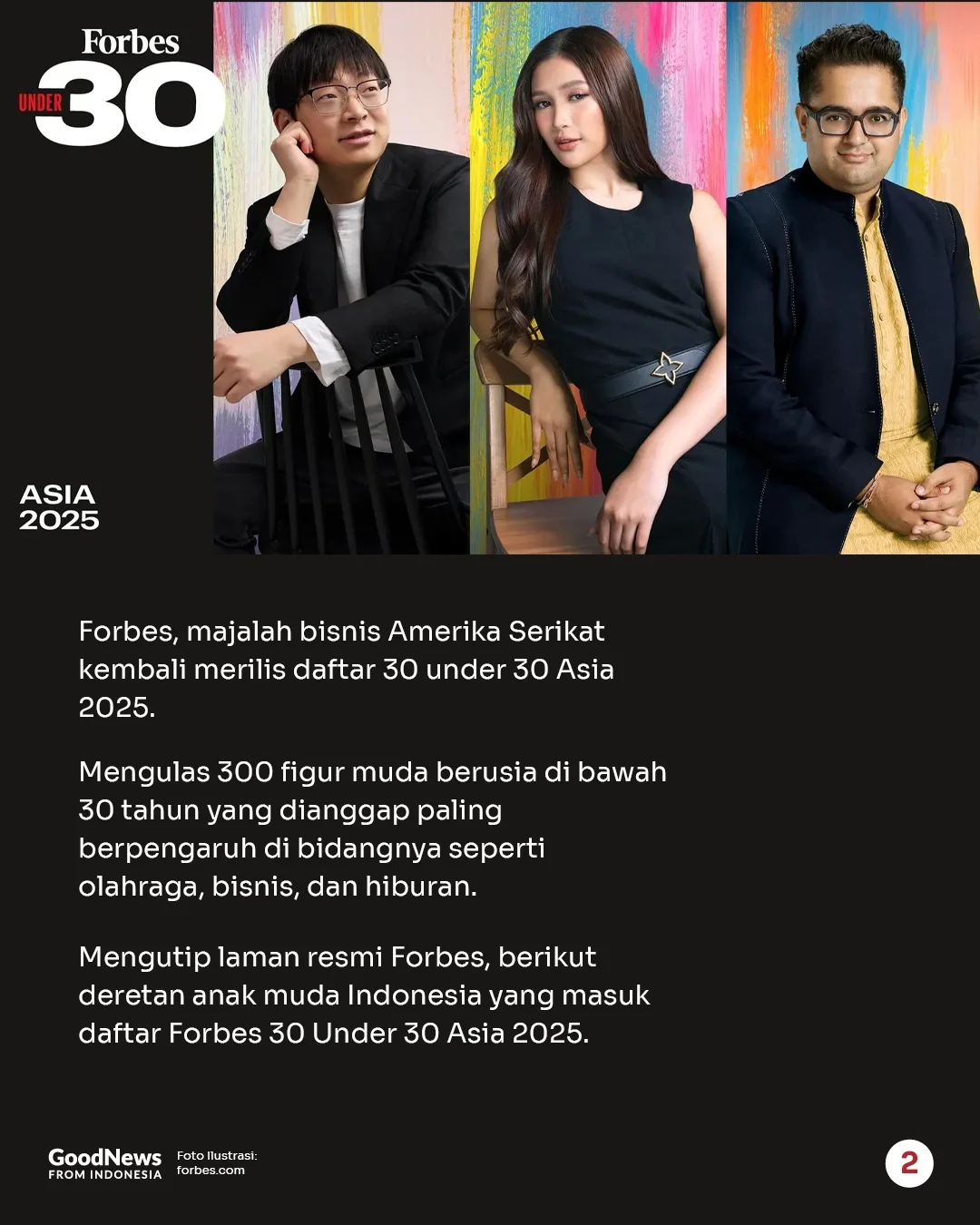 Forbes
UNDER 30

ASIA
2025

Forbes, majalah bisnis Amerika Serikat kembali merilis daftar 30 under 30 Asia 2025.

Mengulas 300 figur muda berusia di bawah 30 tahun yang dianggap paling berpengaruh di bidangnya seperti olahraga, bisnis, dan hiburan.

Mengutip laman resmi Forbes, berikut deretan anak muda Indonesia yang masuk daftar Forbes 30 Under 30 Asia 2025.

GoodNews FROM INDONESIA

Foto Ilustrasi: forbes.com

2