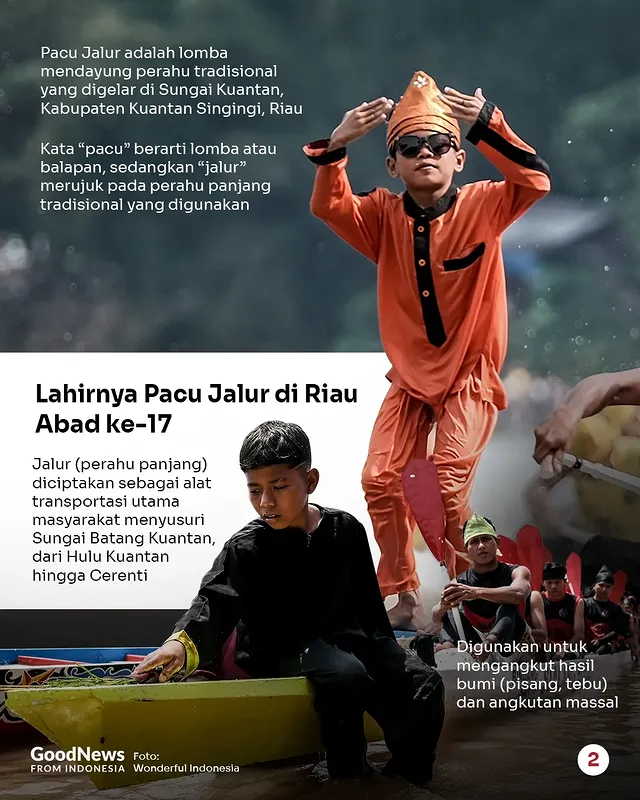 Pacu Jalur adalah lomba mendayung perahu tradisional yang digelar di Sungai Kuantan, Kabupaten Kuantan Singingi, Riau

Kata “pacu” berarti lomba atau balapan, sedangkan “jalur” merujuk pada perahu panjang tradisional yang digunakan

Lahirnya Pacu Jalur di Riau Abad ke-17

Jalur (perahu panjang) diciptakan sebagai alat transportasi utama masyarakat menyusuri Sungai Batang Kuantan, dari Hulu Kuantan hingga Cerenti

Digunakan untuk mengangkut hasil bumi (pisang, tebu) dan angkutan massal

GoodNews FROM INDONESIA Foto: Wonderful Indonesia

2