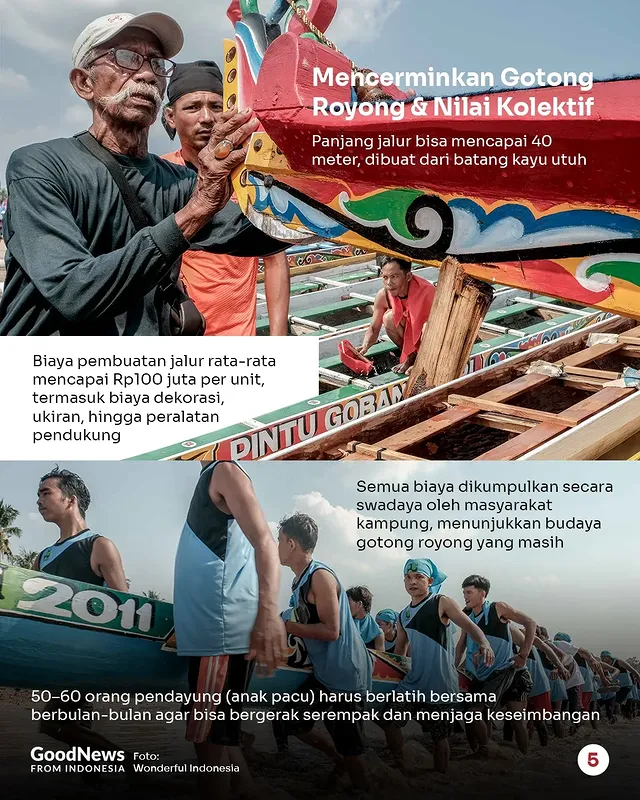 Mencerminkan Gotong Royong & Nilai Kolektif

Panjang jalur bisa mencapai 40 meter, dibuat dari batang kayu utuh

Biaya pembuatan jalur rata-rata mencapai Rp100 juta per unit, termasuk biaya dekorasi, ukiran, hingga peralatan pendukung

PINTU GOBAN

Semua biaya dikumpulkan secara swadaya oleh masyarakat kampung, menunjukkan budaya gotong royong yang masih

2011

50–60 orang pendayung (anak pacu) harus berlatih bersama berbulan-bulan agar bisa bergerak serempak dan menjaga keseimbangan

GoodNews FROM INDONESIA Foto: Wonderful Indonesia

5