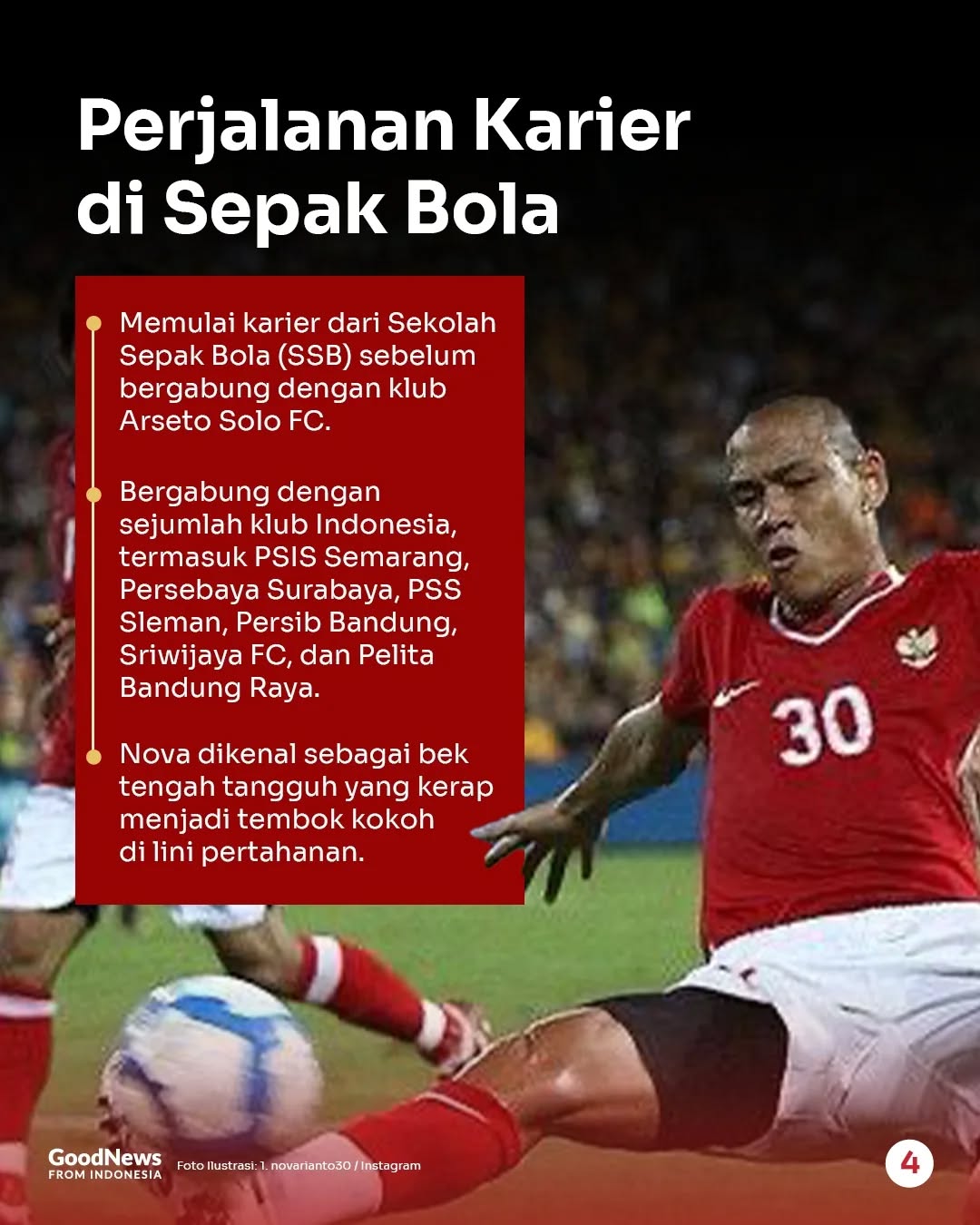 Perjalanan Karier di Sepak Bola

Memulai karier dari Sekolah Sepak Bola (SSB) sebelum bergabung dengan klub Arseto Solo FC.

Bergabung dengan sejumlah klub Indonesia, termasuk PSIS Semarang, Persebaya Surabaya, PSS Sleman, Persib Bandung, Sriwijaya FC, dan Pelita Bandung Raya.

Nova dikenal sebagai bek tengah tangguh yang kerap menjadi tembok kokoh di lini pertahanan.

30

GoodNews FROM INDONESIA

Foto Ilustrasi: 1. novarianto30 / Instagram

4