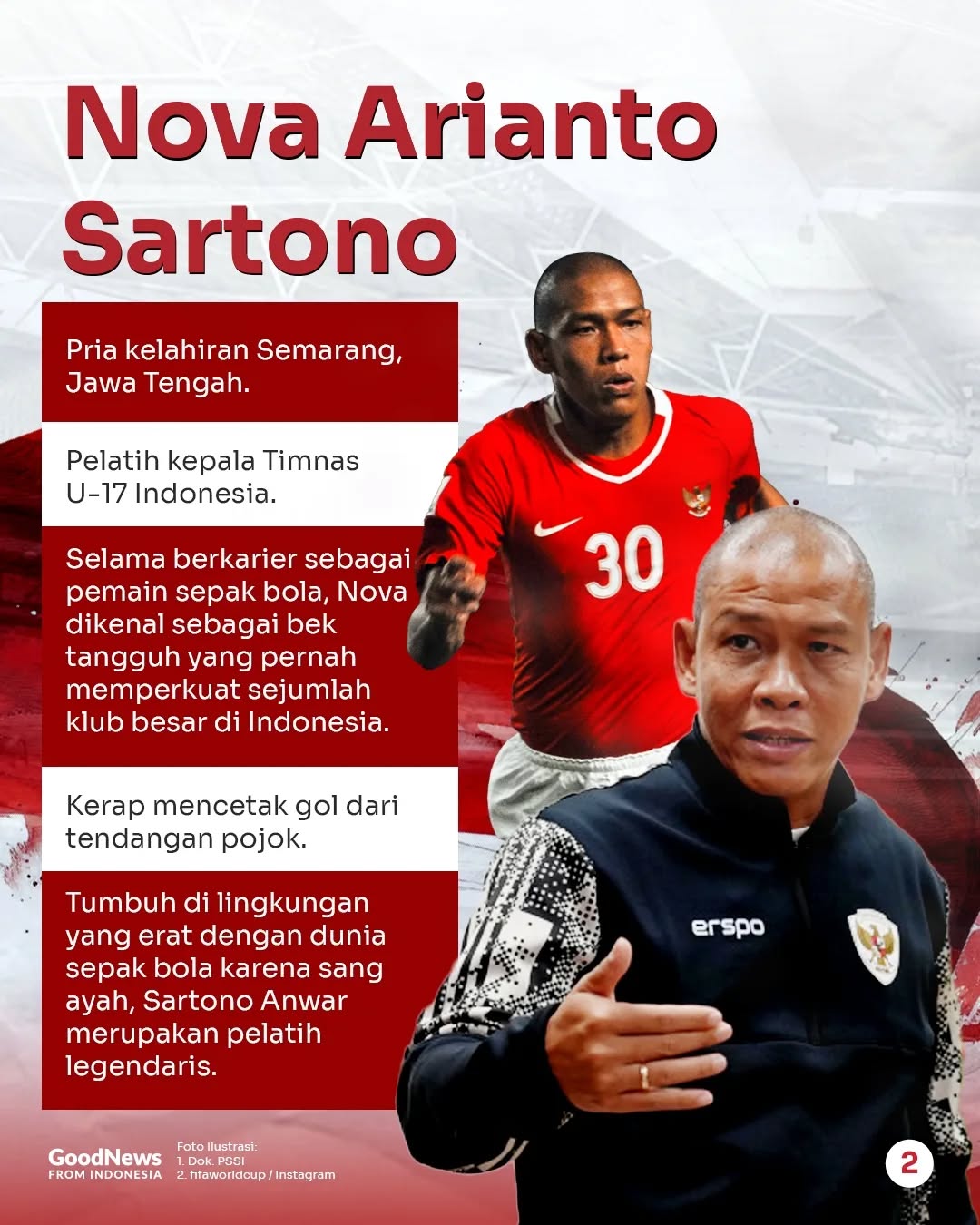 Nova Arianto Sartono

Pria kelahiran Semarang, Jawa Tengah.

Pelatih kepala Timnas U-17 Indonesia.

Selama berkarier sebagai pemain sepak bola, Nova dikenal sebagai bek tangguh yang pernah memperkuat sejumlah klub besar di Indonesia.

Kerap mencetak gol dari tendangan pojok.

Tumbuh di lingkungan yang erat dengan dunia sepak bola karena sang ayah, Sartono Anwar merupakan pelatih legendaris.

30

erspo

GoodNews FROM INDONESIA

Foto Ilustrasi:
1. Dok. PSSI
2. fifaworldcup / Instagram

2