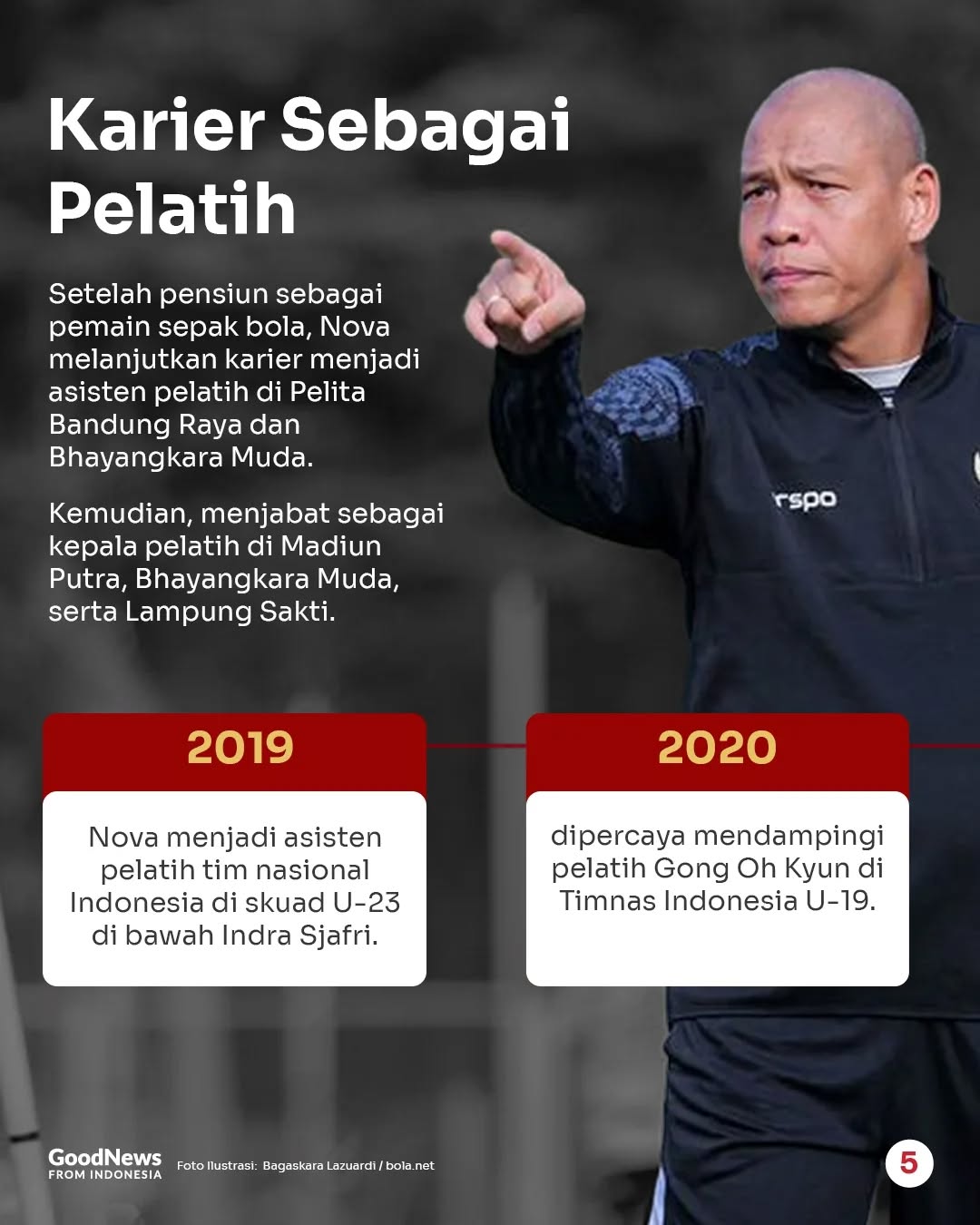 Karier Sebagai Pelatih

Setelah pensiun sebagai pemain sepak bola, Nova melanjutkan karier menjadi asisten pelatih di Pelita Bandung Raya dan Bhayangkara Muda.

Kemudian, menjabat sebagai kepala pelatih di Madiun Putra, Bhayangkara Muda, serta Lampung Sakti.

rspo

2019

Nova menjadi asisten pelatih tim nasional Indonesia di skuad U-23 di bawah Indra Sjafri.

2020

dipercaya mendampingi pelatih Gong Oh Kyun di Timnas Indonesia U-19.

GoodNews FROM INDONESIA

Foto Ilustrasi: Bagaskara Lazuardi / bola.net

5