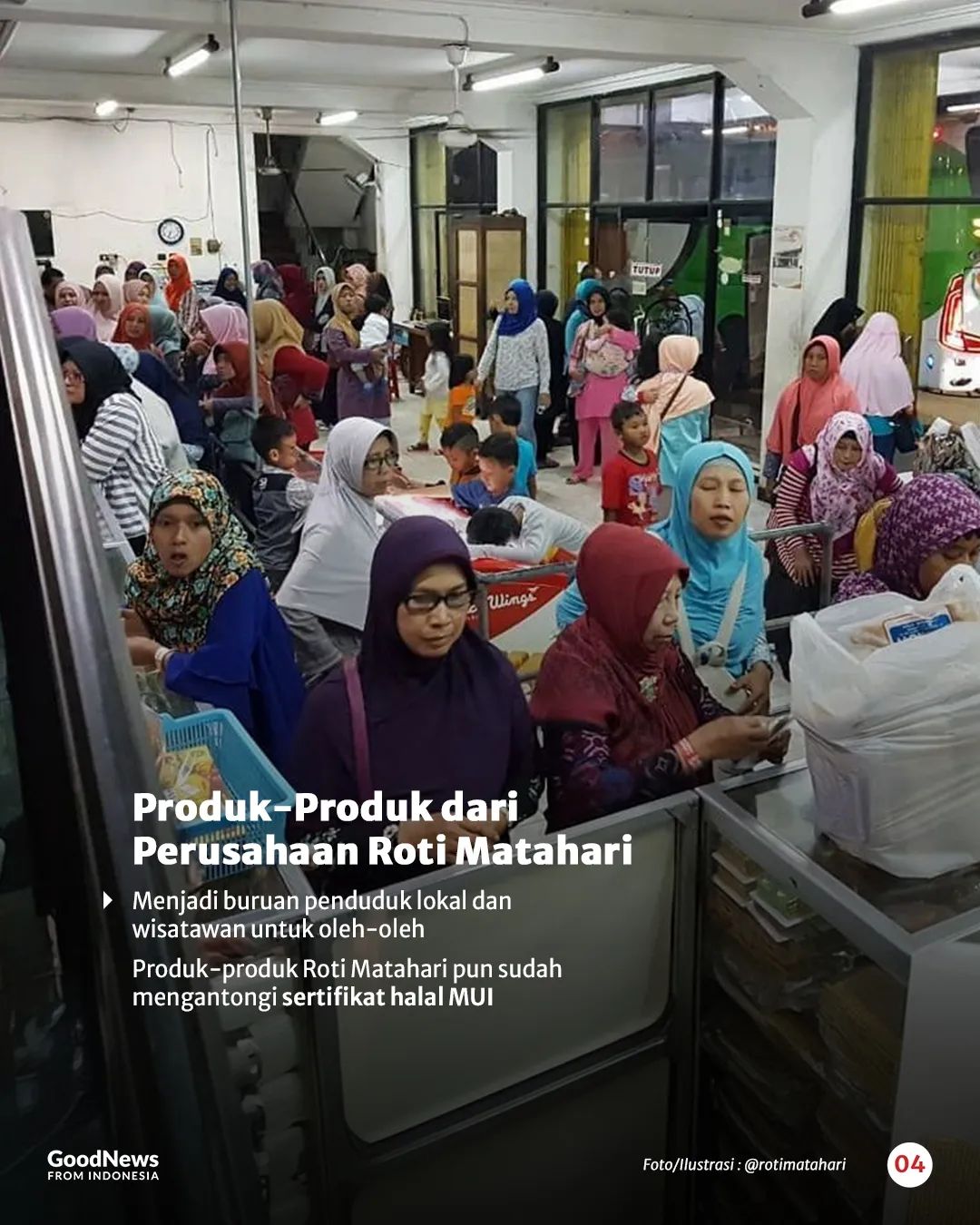 TUTUP

Wings

Produk-Produk dari Perusahaan Roti Matahari

Menjadi buruan penduduk lokal dan wisatawan untuk oleh-oleh

Produk-produk Roti Matahari pun sudah mengantongi sertifikat halal MUI

GoodNews FROM INDONESIA

Foto/Ilustrasi : @rotimatahari

04