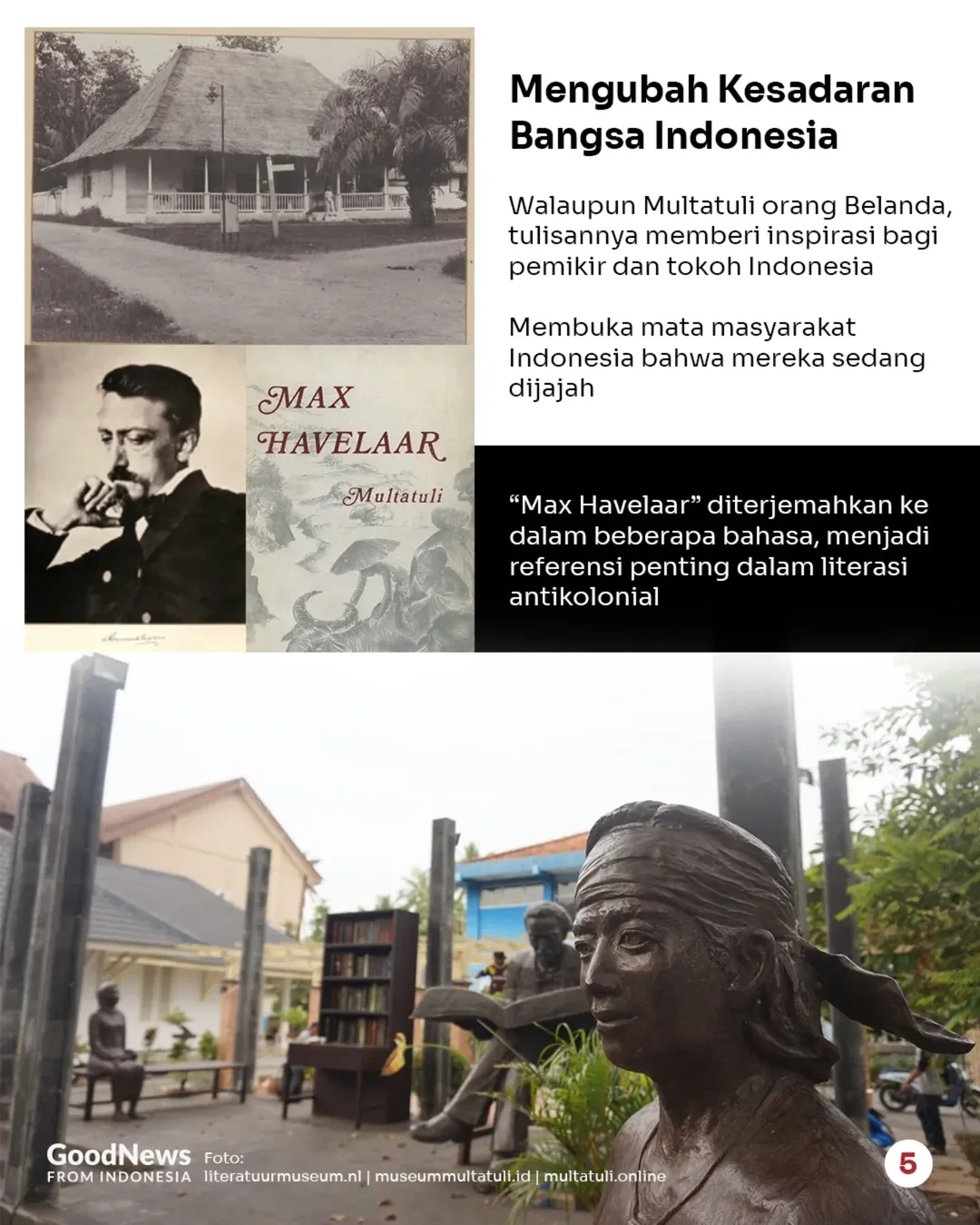 Mengubah Kesadaran Bangsa Indonesia

Walaupun Multatuli orang Belanda, tulisannya memberi inspirasi bagi pemikir dan tokoh Indonesia

Membuka mata masyarakat Indonesia bahwa mereka sedang dijajah

MAX HAVELAAR
Multatuli

"Max Havelaar" diterjemahkan ke dalam beberapa bahasa, menjadi referensi penting dalam literasi antikolonial

GoodNews FROM INDONESIA

Foto: literatuurmuseum.nl | museummultatuli.id | multatuli.online

5