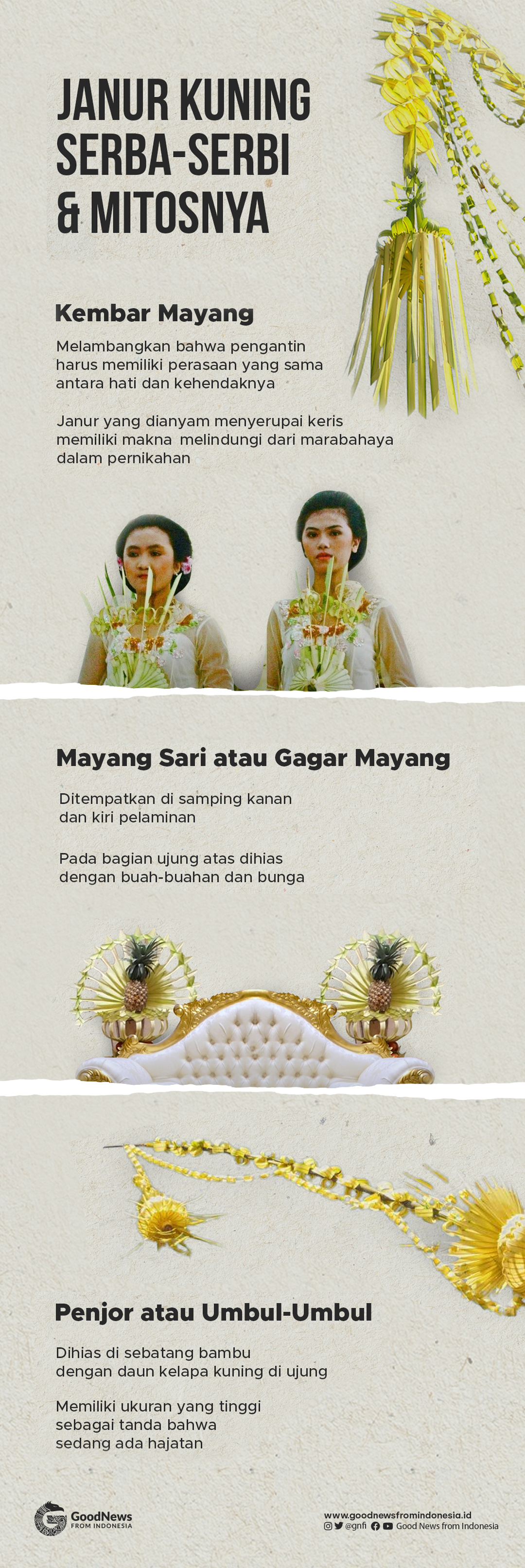 JANUR KUNING SERBA-SERBI & MITOSNYA

Kembar Mayang

Melambangkan bahwa pengantin harus memiliki perasaan yang sama antara hati dan kehendaknya

Janur yang dianyam menyerupai keris memiliki makna melindungi dari marabahaya dalam pernikahan

Mayang Sari atau Gagar Mayang

Ditempatkan di samping kanan dan kiri pelaminan

Pada bagian ujung atas dihias dengan buah-buahan dan bunga

Penjor atau Umbul-Umbul

Dihias di sebatang bambu dengan daun kelapa kuning di ujung

Memiliki ukuran yang tinggi sebagai tanda bahwa sedang ada hajatan

GoodNews FROM INDONESIA

www.goodnewsfromindonesia.id
@gnfi Good News from Indonesia