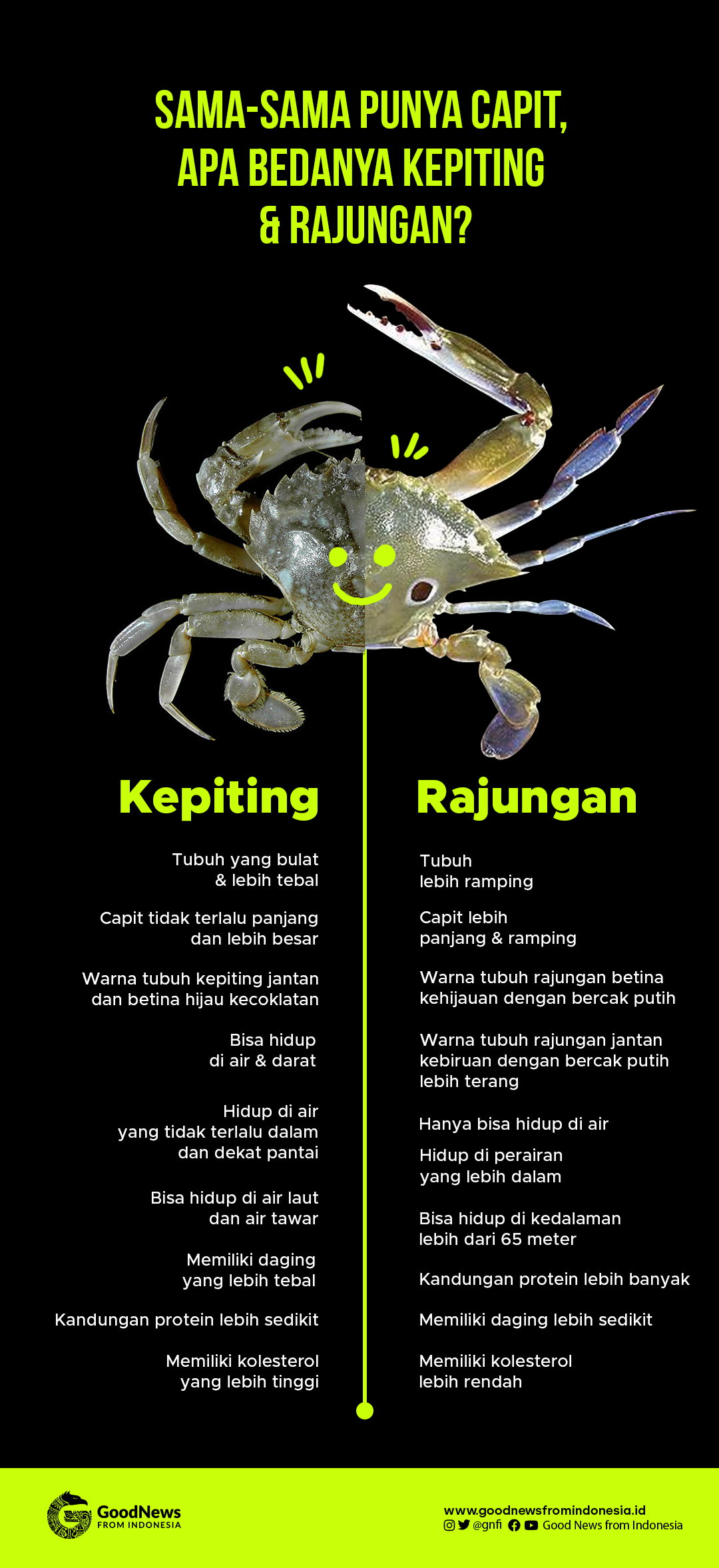 SAMA-SAMA PUNYA CAPIT, APA BEDANYA KEPITING & RAJUNGAN?

Kepiting

Tubuh yang bulat & lebih tebal

Capit tidak terlalu panjang dan lebih besar

Warna tubuh kepiting jantan dan betina hijau kecoklatan

Bisa hidup di air & darat

Hidup di air yang tidak terlalu dalam dan dekat pantai

Bisa hidup di air laut dan air tawar

Memiliki daging yang lebih tebal

Kandungan protein lebih sedikit

Memiliki kolesterol yang lebih tinggi

Rajungan

Tubuh lebih ramping

Capit lebih panjang & ramping

Warna tubuh rajungan betina kehijauan dengan bercak putih

Warna tubuh rajungan jantan kebiruan dengan bercak putih lebih terang

Hanya bisa hidup di air

Hidup di perairan yang lebih dalam

Bisa hidup di kedalaman lebih dari 65 meter

Kandungan protein lebih banyak

Memiliki daging lebih sedikit

Memiliki kolesterol lebih rendah

GoodNews FROM INDONESIA

www.goodnewsfromindonesia.id
@gnfi Good News from Indonesia