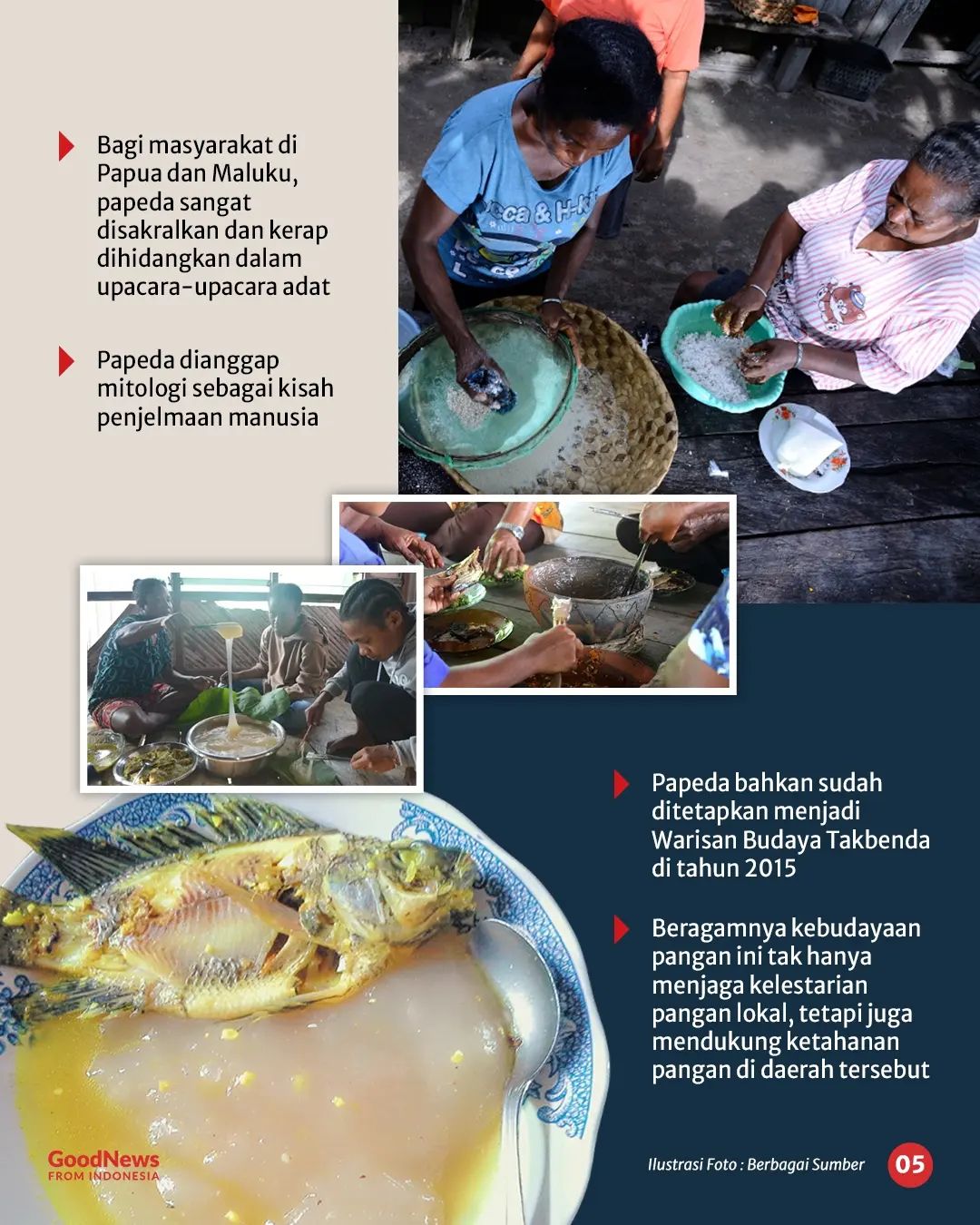 Bagi masyarakat di Papua dan Maluku, papeda sangat disakralkan dan kerap dihidangkan dalam upacara-upacara adat

Papeda dianggap mitologi sebagai kisah penjelmaan manusia

Papeda bahkan sudah ditetapkan menjadi Warisan Budaya Takbenda di tahun 2015

Beragamnya kebudayaan pangan ini tak hanya menjaga kelestarian pangan lokal, tetapi juga mendukung ketahanan pangan di daerah tersebut

GoodNews FROM INDONESIA

Ilustrasi Foto : Berbagai Sumber

05