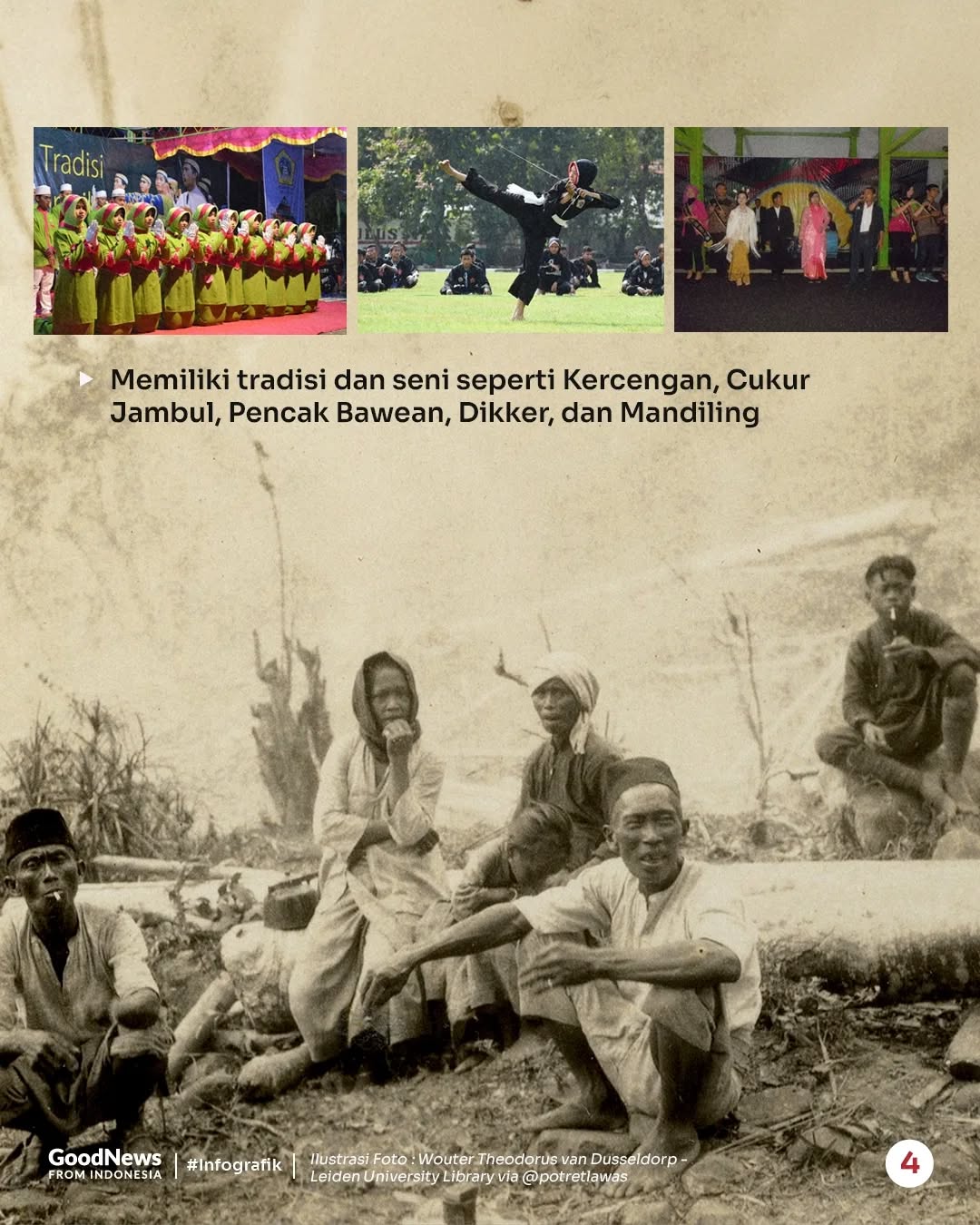 Tradisi

Memiliki tradisi dan seni seperti Kercengan, Cukur Jambul, Pencak Bawean, Dikker, dan Mandiling

GoodNews FROM INDONESIA | #Infografik | Ilustrasi Foto : Wouter Theodorus van Dusseldorp - Leiden University Library via @potretlawas

4