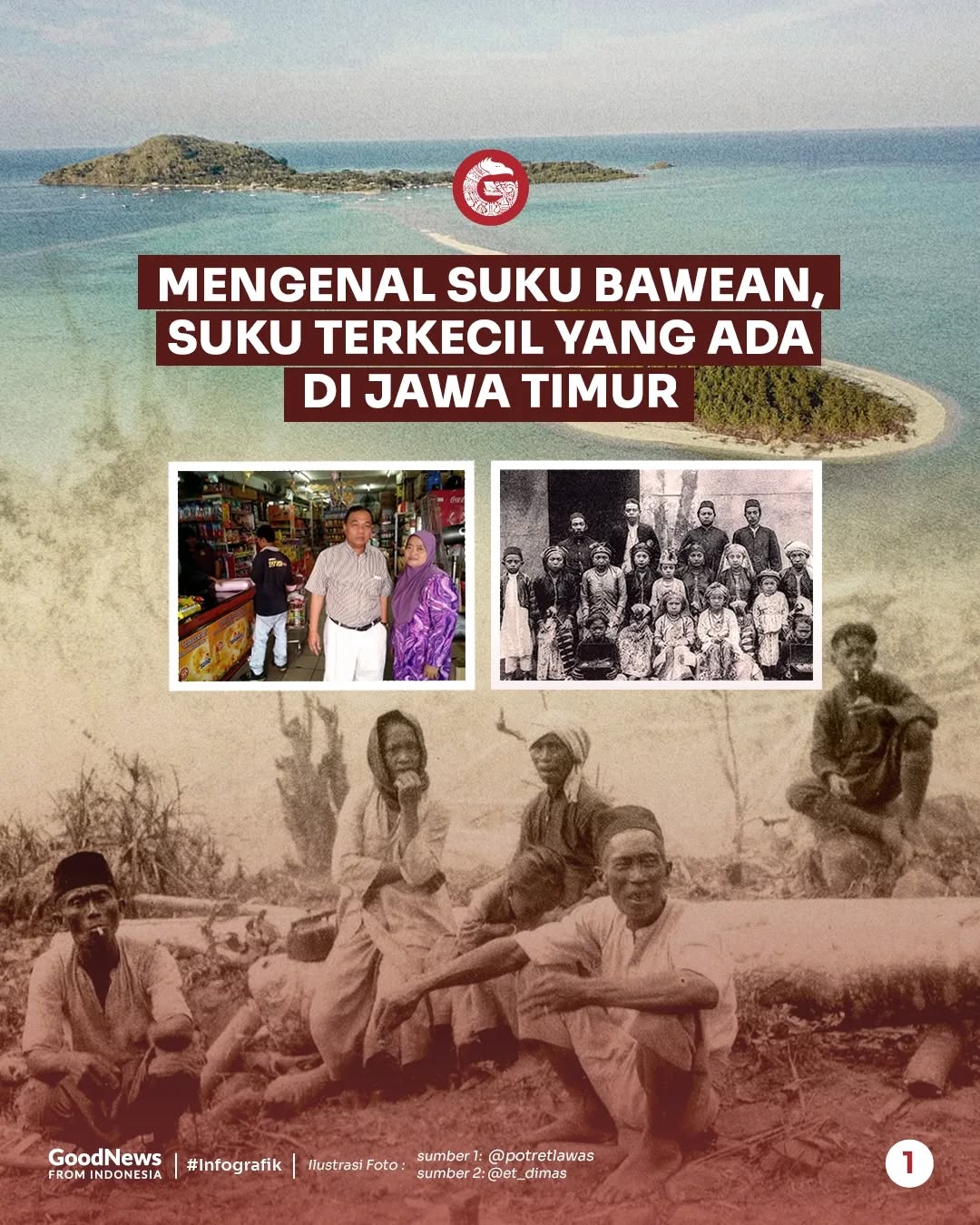 MENGENAL SUKU BAWEAN, SUKU TERKECIL YANG ADA DI JAWA TIMUR

GoodNews FROM INDONESIA | #Infografik | Ilustrasi Foto : sumber 1: @potretlawas sumber 2: @et_dimas

1