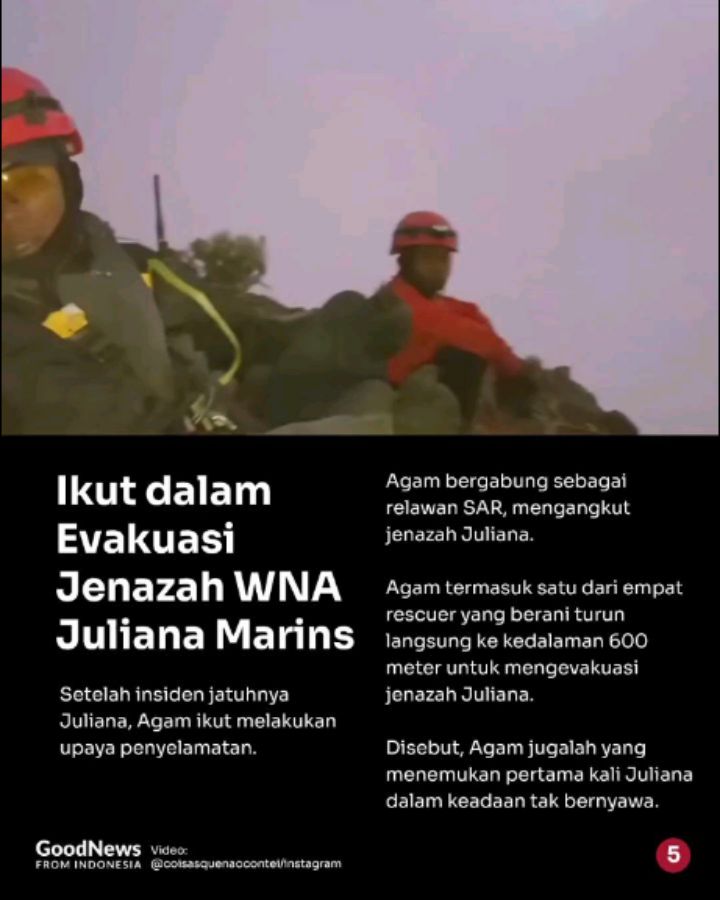 Ikut dalam Evakuasi Jenazah WNA Juliana Marins

Setelah insiden jatuhnya Juliana, Agam ikut melakukan upaya penyelamatan.

Agam bergabung sebagai relawan SAR, mengangkut jenazah Juliana.

Agam termasuk satu dari empat rescuer yang berani turun langsung ke kedalaman 600 meter untuk mengevakuasi jenazah Juliana.

Disebut, Agam jugalah yang menemukan pertama kali Juliana dalam keadaan tak bernyawa.

GoodNews FROM INDONESIA Video: @coisasquenaocontei/instagram

5