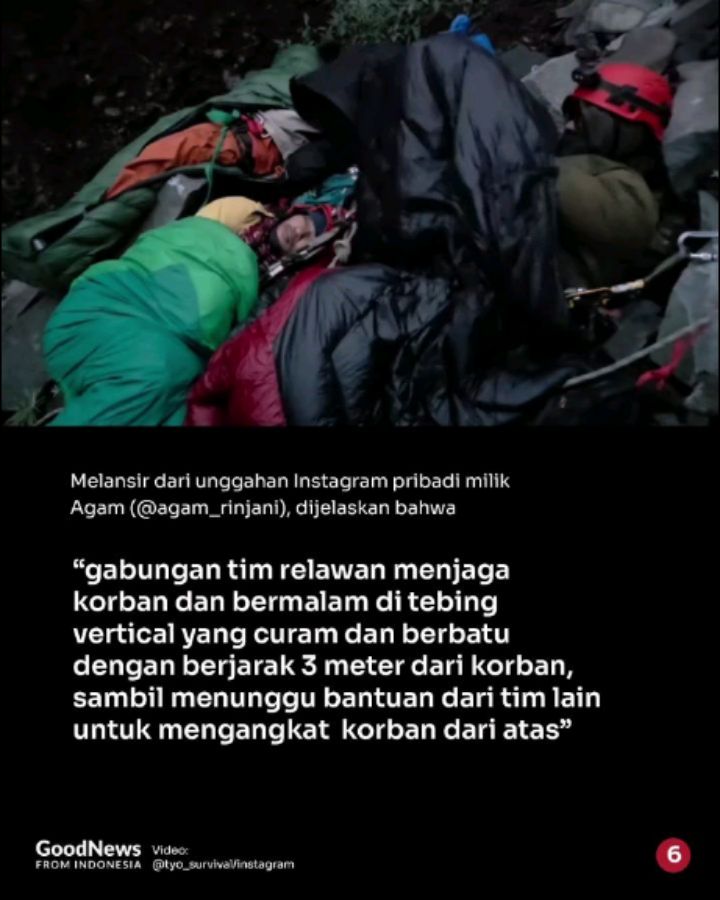 Melansir dari unggahan Instagram pribadi milik Agam (@agam_rinjani), dijelaskan bahwa

“gabungan tim relawan menjaga korban dan bermalam di tebing vertical yang curam dan berbatu dengan berjarak 3 meter dari korban, sambil menunggu bantuan dari tim lain untuk mengangkat korban dari atas”

GoodNews FROM INDONESIA Video: @tyo_survival/instagram

6