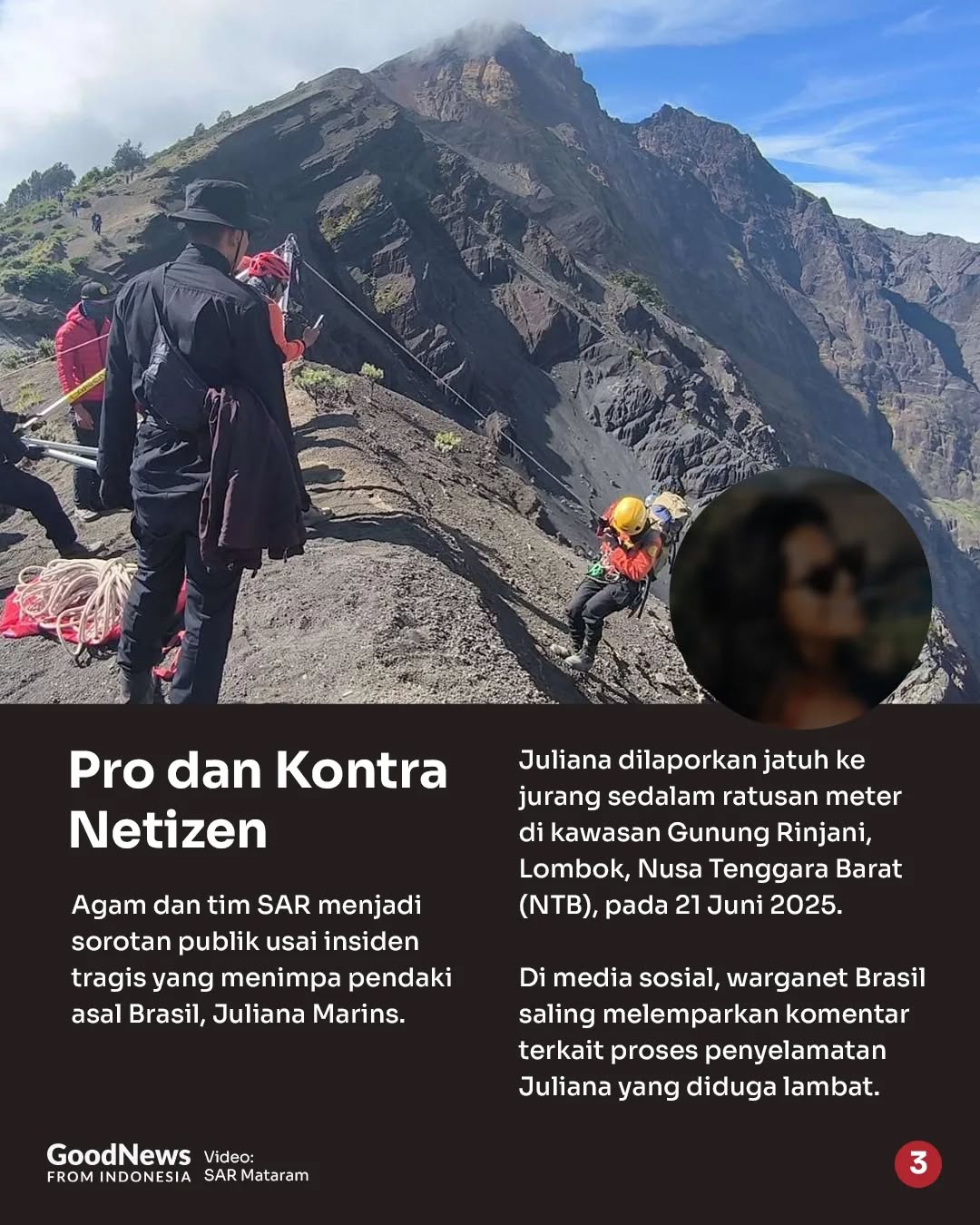 Pro dan Kontra Netizen

Agam dan tim SAR menjadi sorotan publik usai insiden tragis yang menimpa pendaki asal Brasil, Juliana Marins.

Juliana dilaporkan jatuh ke jurang sedalam ratusan meter di kawasan Gunung Rinjani, Lombok, Nusa Tenggara Barat (NTB), pada 21 Juni 2025.

Di media sosial, warganet Brasil saling melemparkan komentar terkait proses penyelamatan Juliana yang diduga lambat.

GoodNews FROM INDONESIA Video: SAR Mataram

3