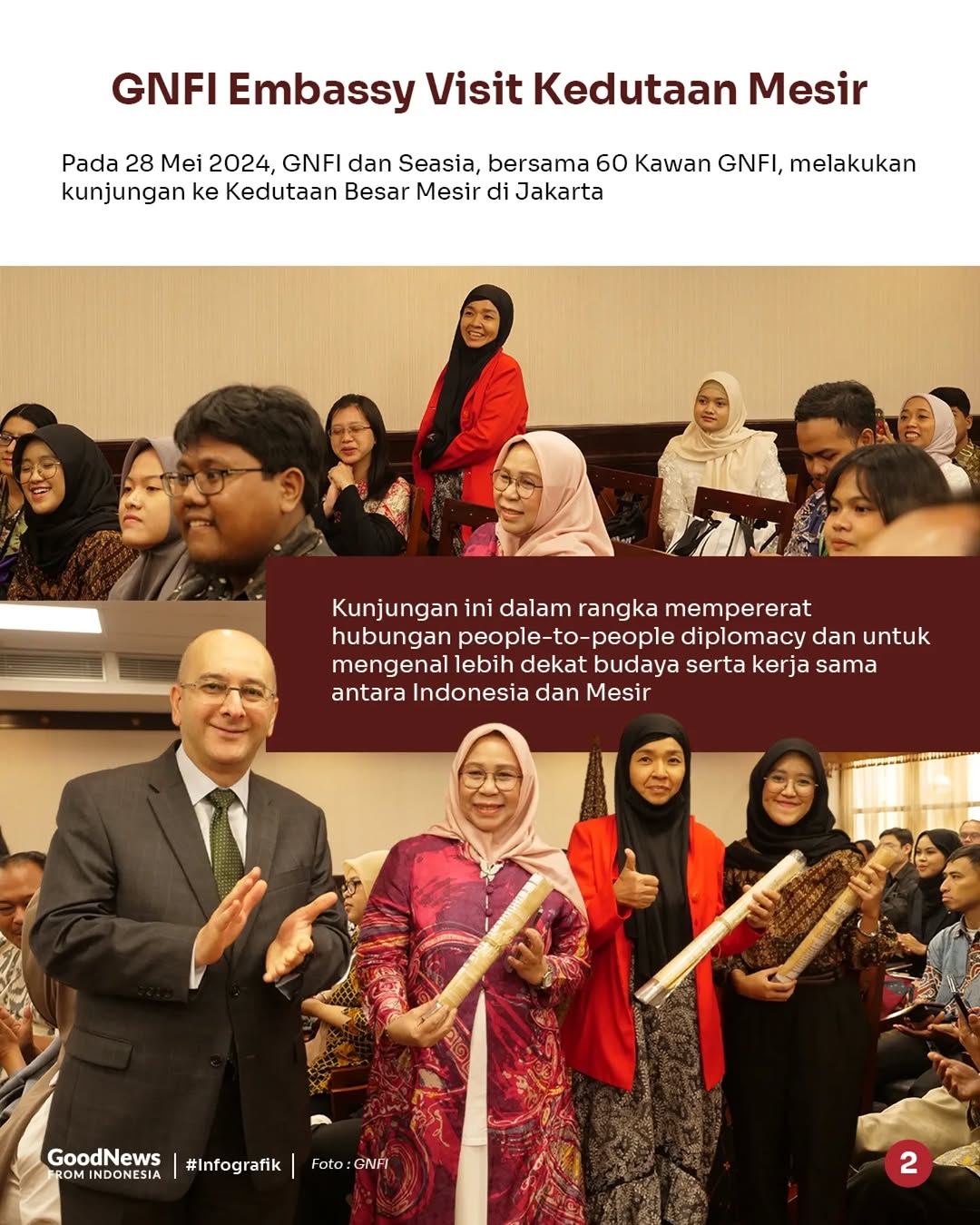 GNFI Embassy Visit Kedutaan Mesir

Pada 28 Mei 2024, GNFI dan Seasia, bersama 60 Kawan GNFI, melakukan kunjungan ke Kedutaan Besar Mesir di Jakarta

Kunjungan ini dalam rangka mempererat hubungan people-to-people diplomacy dan untuk mengenal lebih dekat budaya serta kerja sama antara Indonesia dan Mesir

GoodNews FROM INDONESIA | #Infografik | Foto : GNFI

2