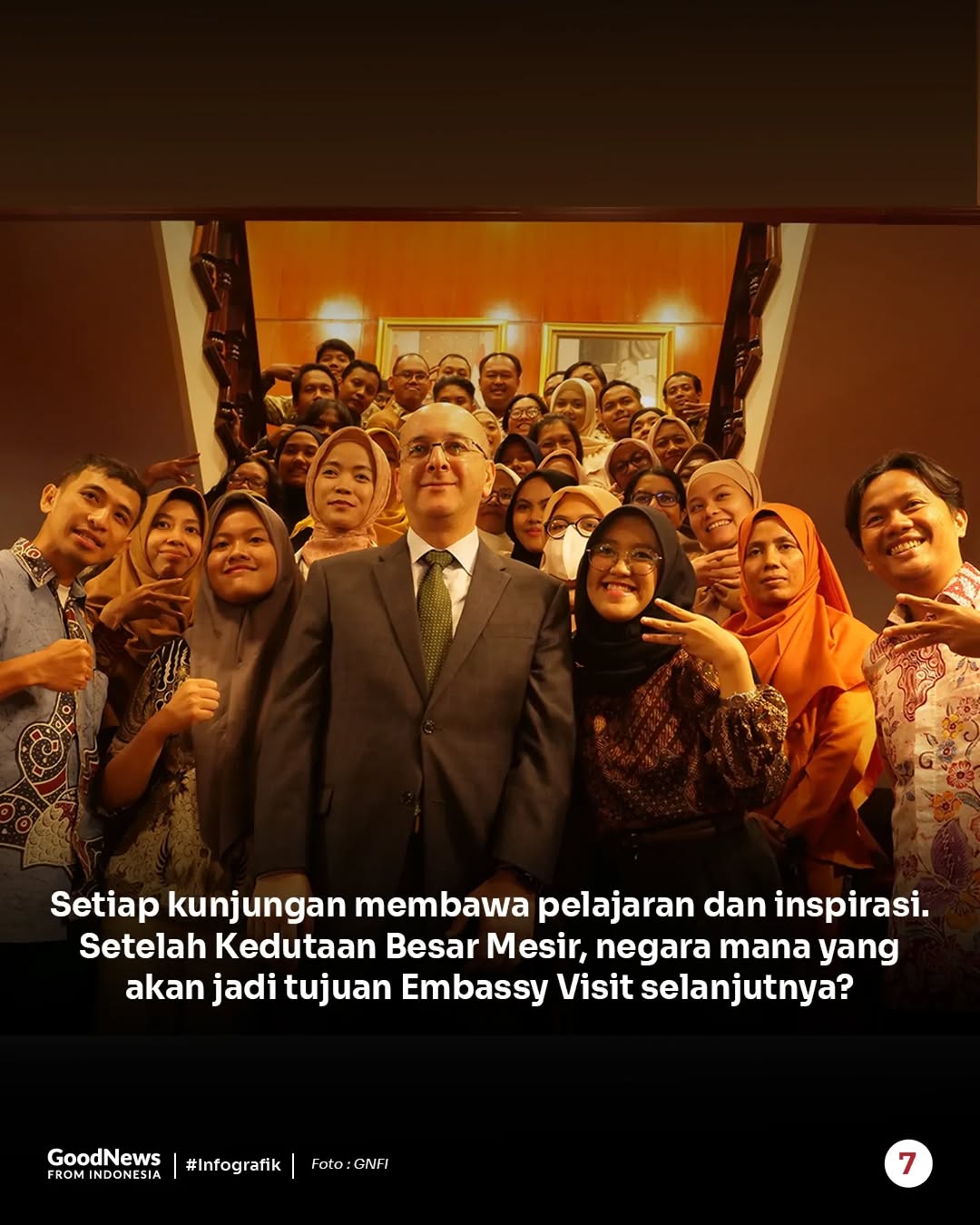 Setiap kunjungan membawa pelajaran dan inspirasi. Setelah Kedutaan Besar Mesir, negara mana yang akan jadi tujuan Embassy Visit selanjutnya?

GoodNews FROM INDONESIA | #Infografik | Foto : GNFI

7