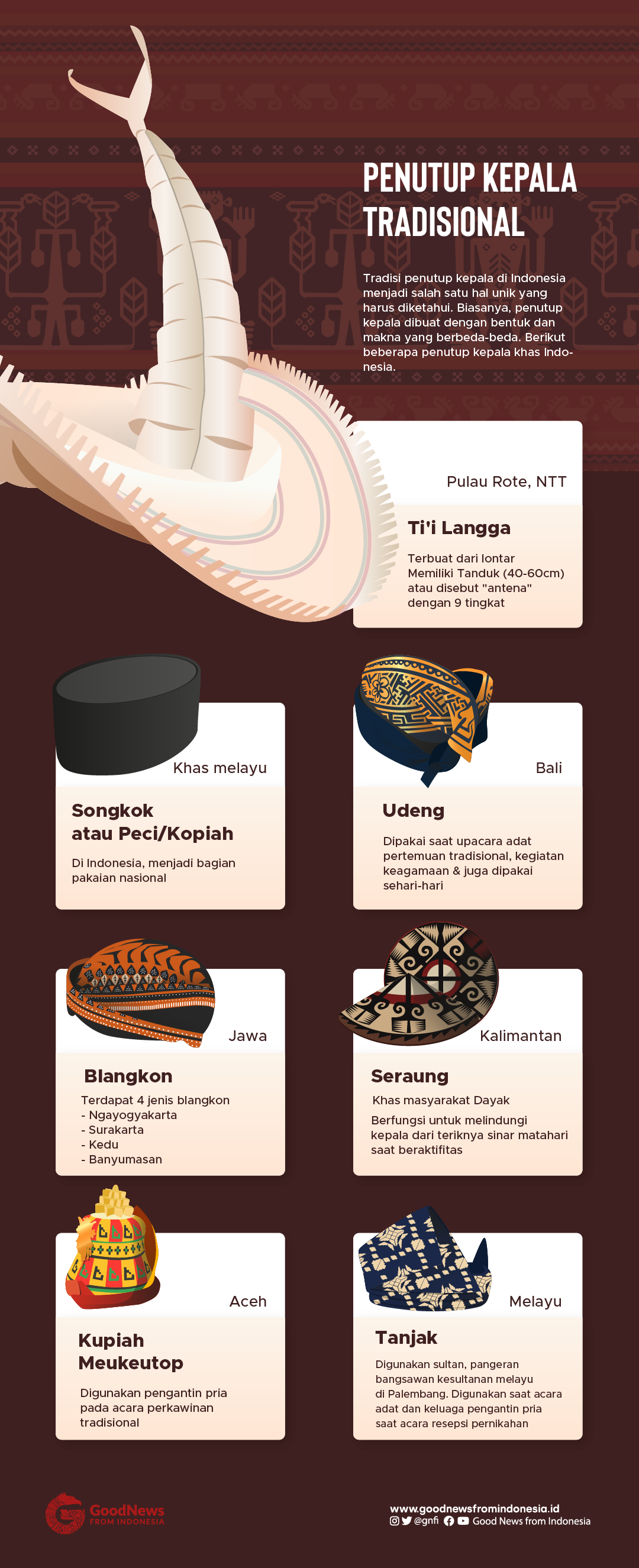 PENUTUP KEPALA TRADISIONAL

Tradisi penutup kepala di Indonesia menjadi salah satu hal unik yang harus diketahui. Biasanya, penutup kepala dibuat dengan bentuk dan makna yang berbeda-beda. Berikut beberapa penutup kepala khas Indonesia.

Pulau Rote, NTT

Ti'i Langga

Terbuat dari lontar Memiliki Tanduk (40-60cm) atau disebut "antena" dengan 9 tingkat

Khas melayu

Songkok atau Peci/Kopiah

Di Indonesia, menjadi bagian pakaian nasional

Bali

Udeng

Dipakai saat upacara adat pertemuan tradisional, kegiatan keagamaan & juga dipakai sehari-hari

Jawa

Blangkon

Terdapat 4 jenis blangkon
- Ngayogyakarta
- Surakarta
- Kedu
- Banyumasan

Kalimantan

Seraung

Khas masyarakat Dayak

Berfungsi untuk melindungi kepala dari teriknya sinar matahari saat beraktifitas

Aceh

Kupiah Meukeutop

Digunakan pengantin pria pada acara perkawinan tradisional

Melayu

Tanjak

Digunakan sultan, pangeran bangsawan kesultanan melayu di Palembang. Digunakan saat acara adat dan keluaga pengantin pria saat acara resepsi pernikahan

GoodNews FROM INDONESIA

www.goodnewsfromindonesia.id
@gnfi Good News from Indonesia