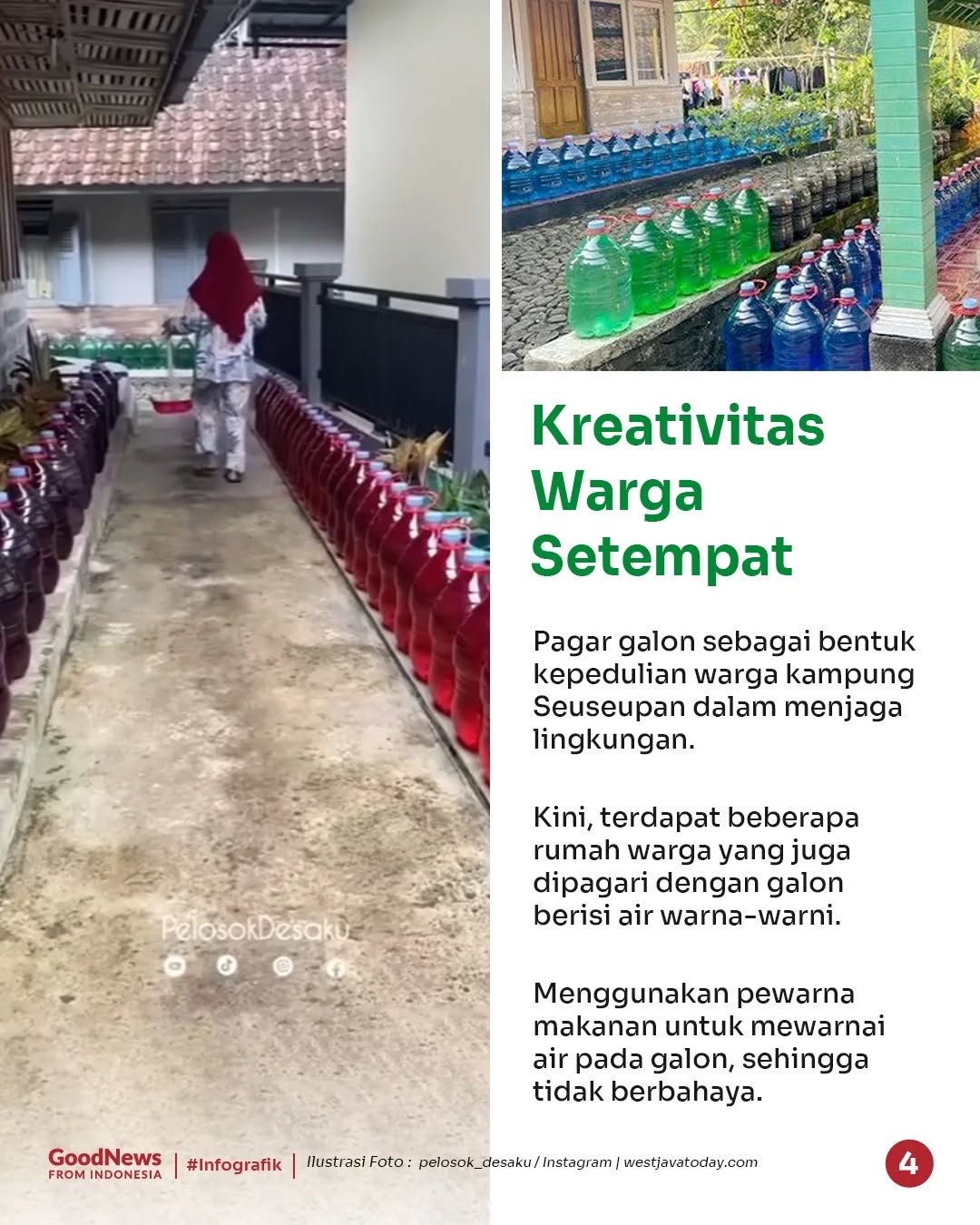 PelosokDesaku

Kreativitas Warga Setempat

Pagar galon sebagai bentuk kepedulian warga kampung Seuseupan dalam menjaga lingkungan.

Kini, terdapat beberapa rumah warga yang juga dipagari dengan galon berisi air warna-warni.

Menggunakan pewarna makanan untuk mewarnai air pada galon, sehingga tidak berbahaya.

GoodNews FROM INDONESIA | #Infografik | Ilustrasi Foto : pelosok_desaku / Instagram | westjavatoday.com

4