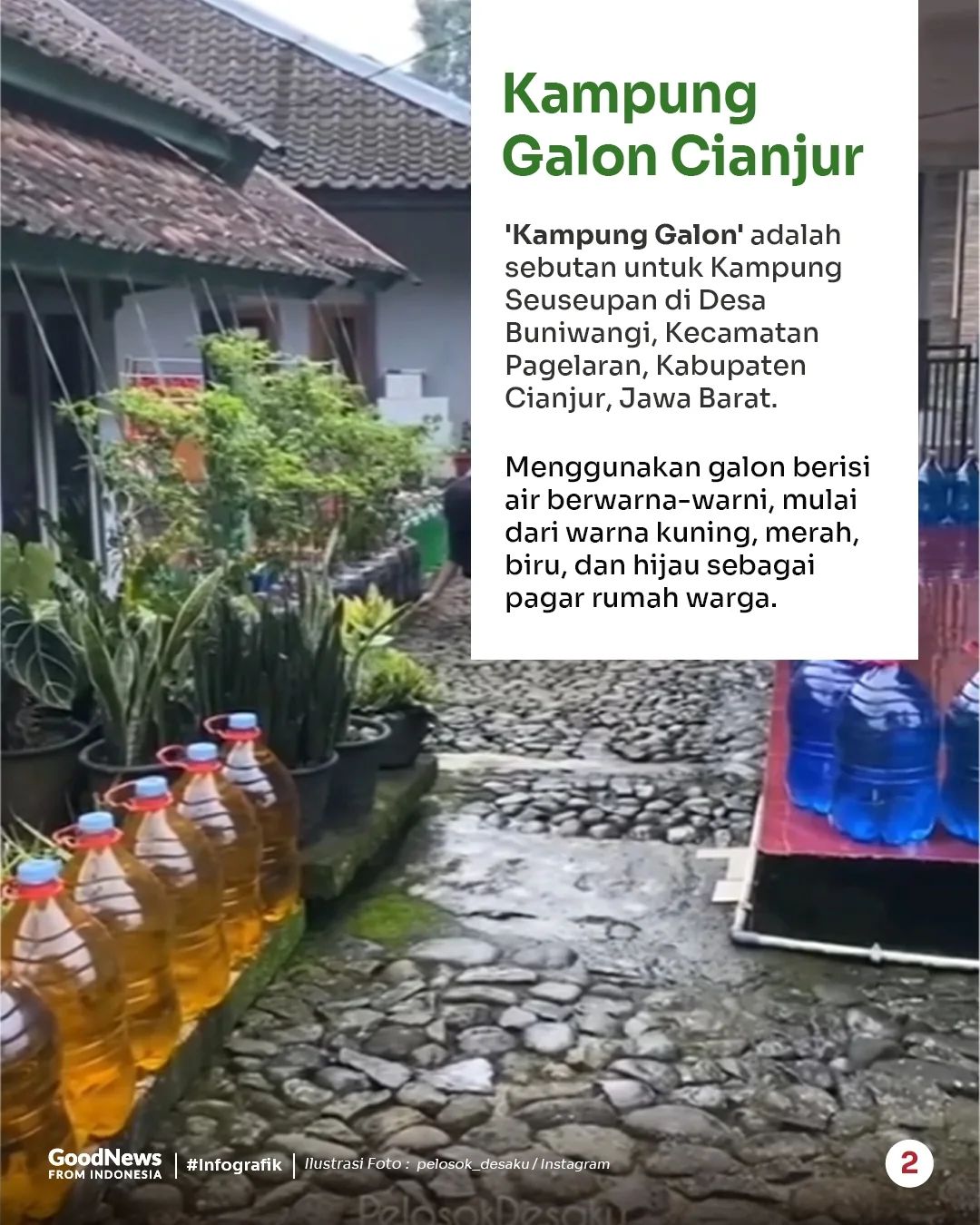 Kampung Galon Cianjur

'Kampung Galon' adalah sebutan untuk Kampung Seuseupan di Desa Buniwangi, Kecamatan Pagelaran, Kabupaten Cianjur, Jawa Barat.

Menggunakan galon berisi air berwarna-warni, mulai dari warna kuning, merah, biru, dan hijau sebagai pagar rumah warga.

GoodNews FROM INDONESIA | #Infografik | Ilustrasi Foto : pelosok_desaku / Instagram

2

PelosokDesaku