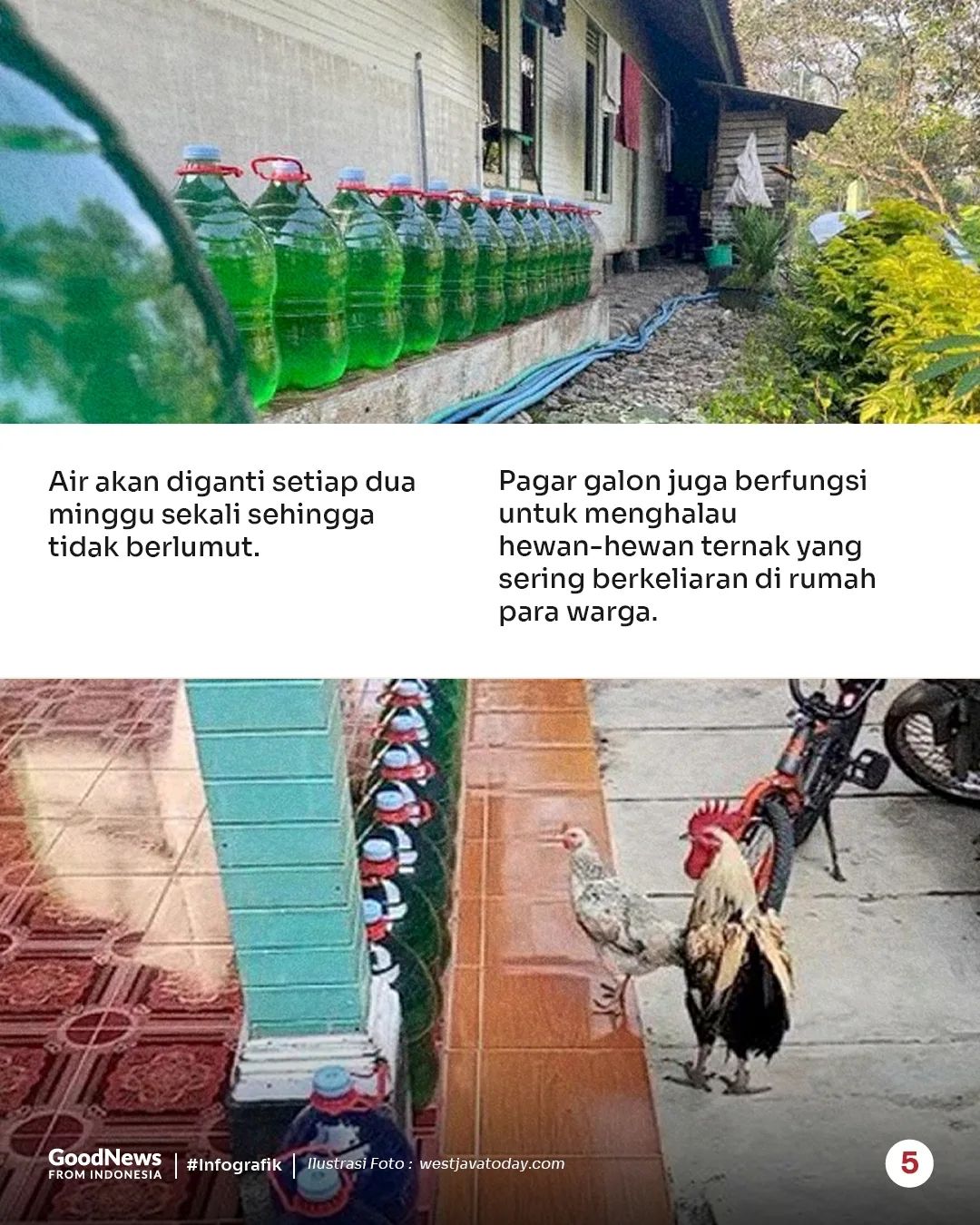 Air akan diganti setiap dua minggu sekali sehingga tidak berlumut.

Pagar galon juga berfungsi untuk menghalau hewan-hewan ternak yang sering berkeliaran di rumah para warga.

GoodNews FROM INDONESIA | #Infografik | Ilustrasi Foto : westjavatoday.com

5