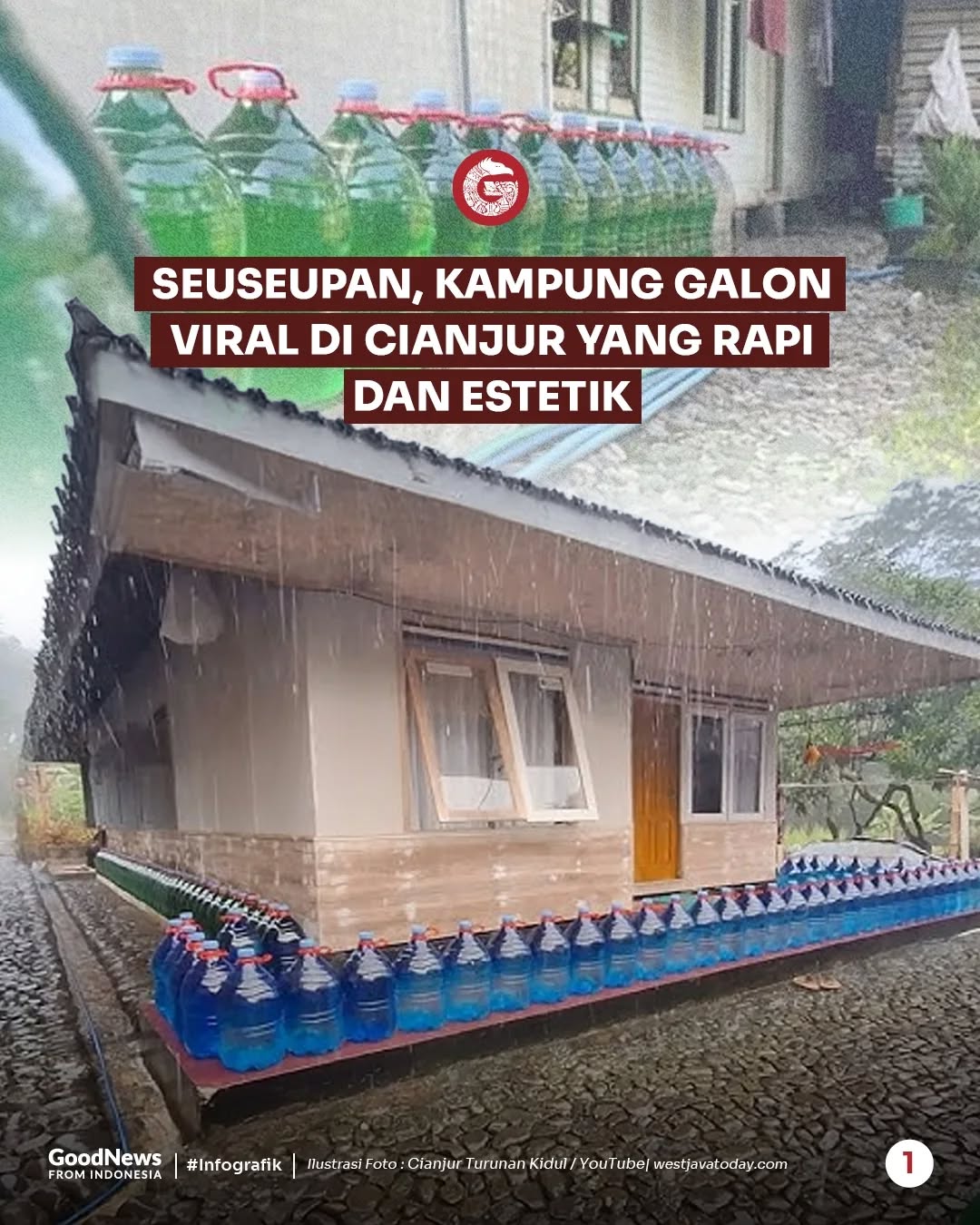 SEUSEUPAN, KAMPUNG GALON VIRAL DI CIANJUR YANG RAPI DAN ESTETIK

GoodNews FROM INDONESIA | #Infografik | Ilustrasi Foto : Cianjur Turunan Kidul / YouTube| westjavatoday.com

1