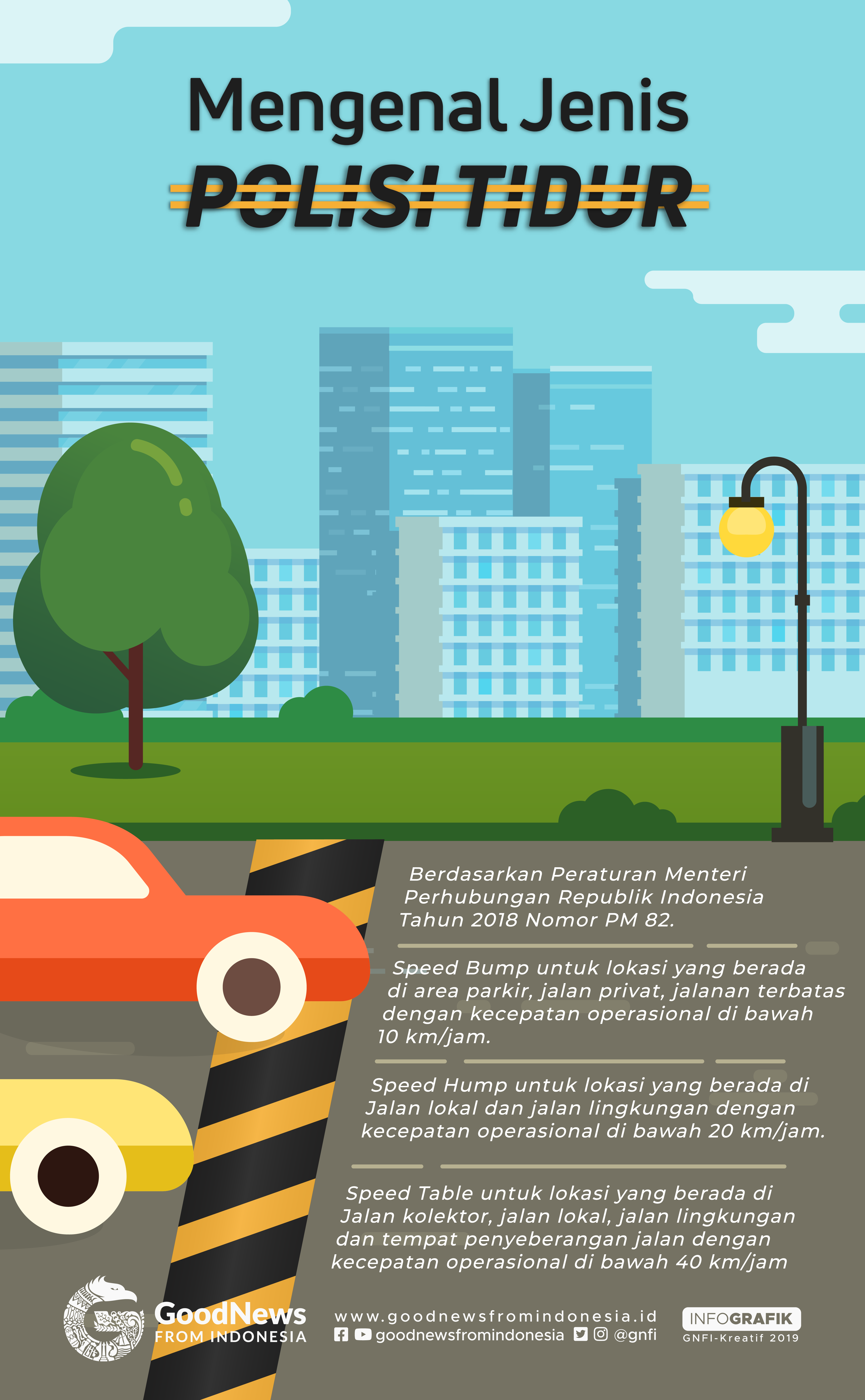 Mengenal Jenis
POLISI TIDUR

Berdasarkan Peraturan Menteri Perhubungan Republik Indonesia Tahun 2018 Nomor PM 82.

Speed Bump untuk lokasi yang berada di area parkir, jalan privat, jalanan terbatas dengan kecepatan operasional di bawah 10 km/jam.

Speed Hump untuk lokasi yang berada di Jalan lokal dan jalan lingkungan dengan kecepatan operasional di bawah 20 km/jam.

Speed Table untuk lokasi yang berada di Jalan kolektor, jalan lokal, jalan lingkungan dan tempat penyeberangan jalan dengan kecepatan operasional di bawah 40 km/jam

GoodNews FROM INDONESIA

www.goodnewsfromindonesia.id
goodnewsfromindonesia @gnfi

INFOGRAFIK
GNFI-Kreatif 2019