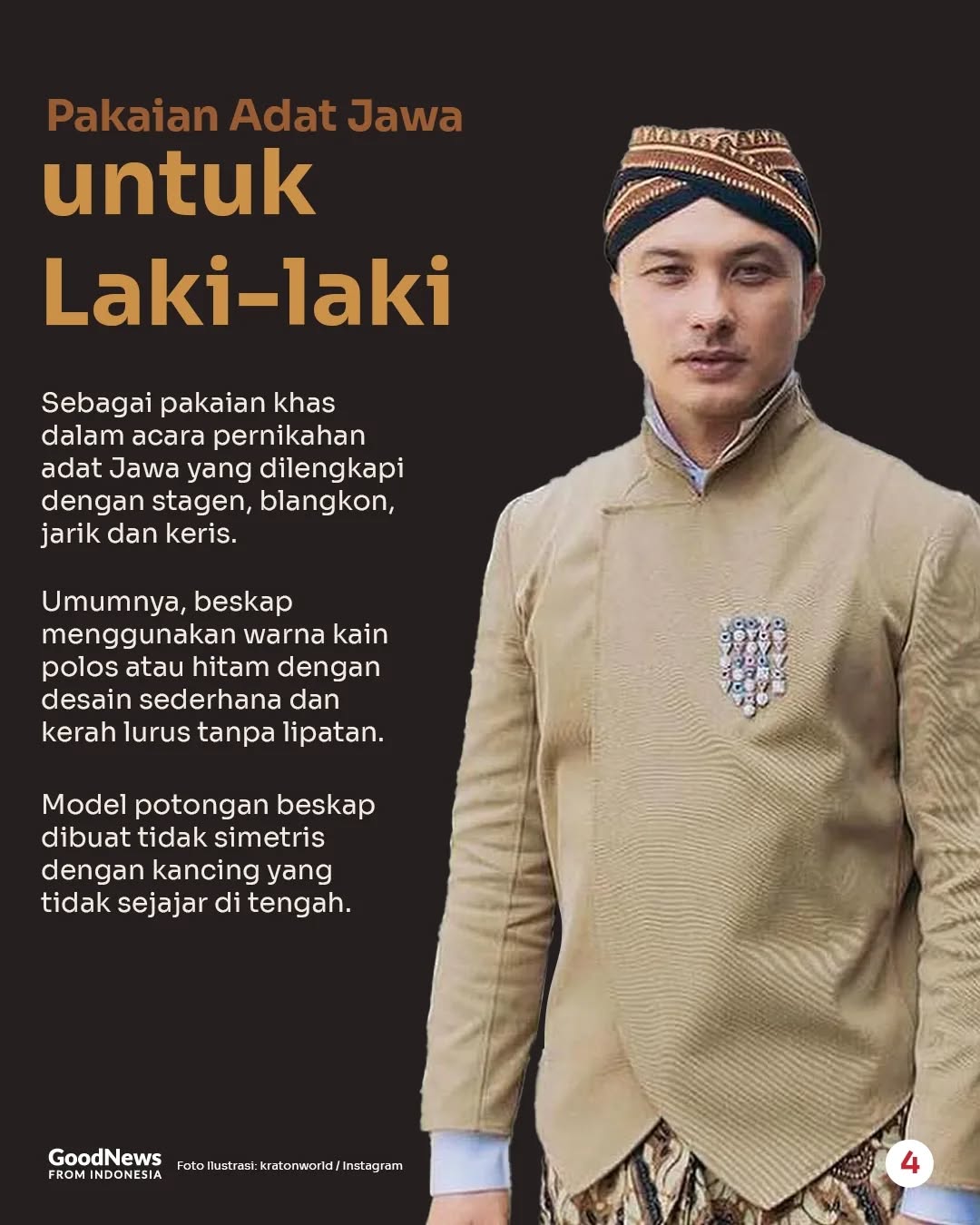 Pakaian Adat Jawa
untuk
Laki-laki

Sebagai pakaian khas dalam acara pernikahan adat Jawa yang dilengkapi dengan stagen, blangkon, jarik dan keris.

Umumnya, beskap menggunakan warna kain polos atau hitam dengan desain sederhana dan kerah lurus tanpa lipatan.

Model potongan beskap dibuat tidak simetris dengan kancing yang tidak sejajar di tengah.

GoodNews FROM INDONESIA

Foto Ilustrasi: kratonworld / Instagram

4