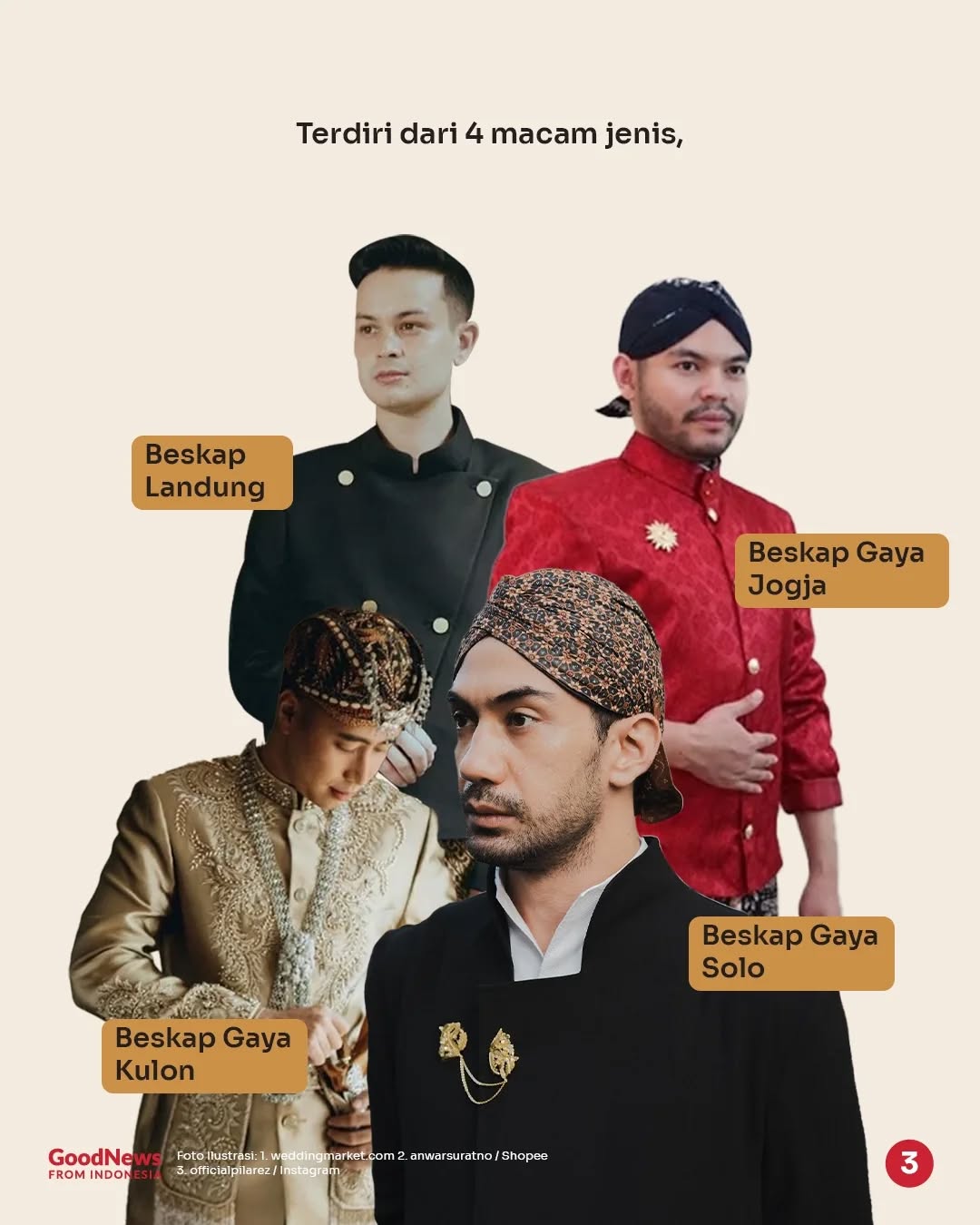 Terdiri dari 4 macam jenis,

Beskap Landung

Beskap Gaya Jogja

Beskap Gaya Solo

Beskap Gaya Kulon

GoodNews FROM INDONESIA

Foto Ilustrasi: 1. weddingmarket.com 2. anwarsuratno / Shopee 3. officialpilarez / Instagram

3