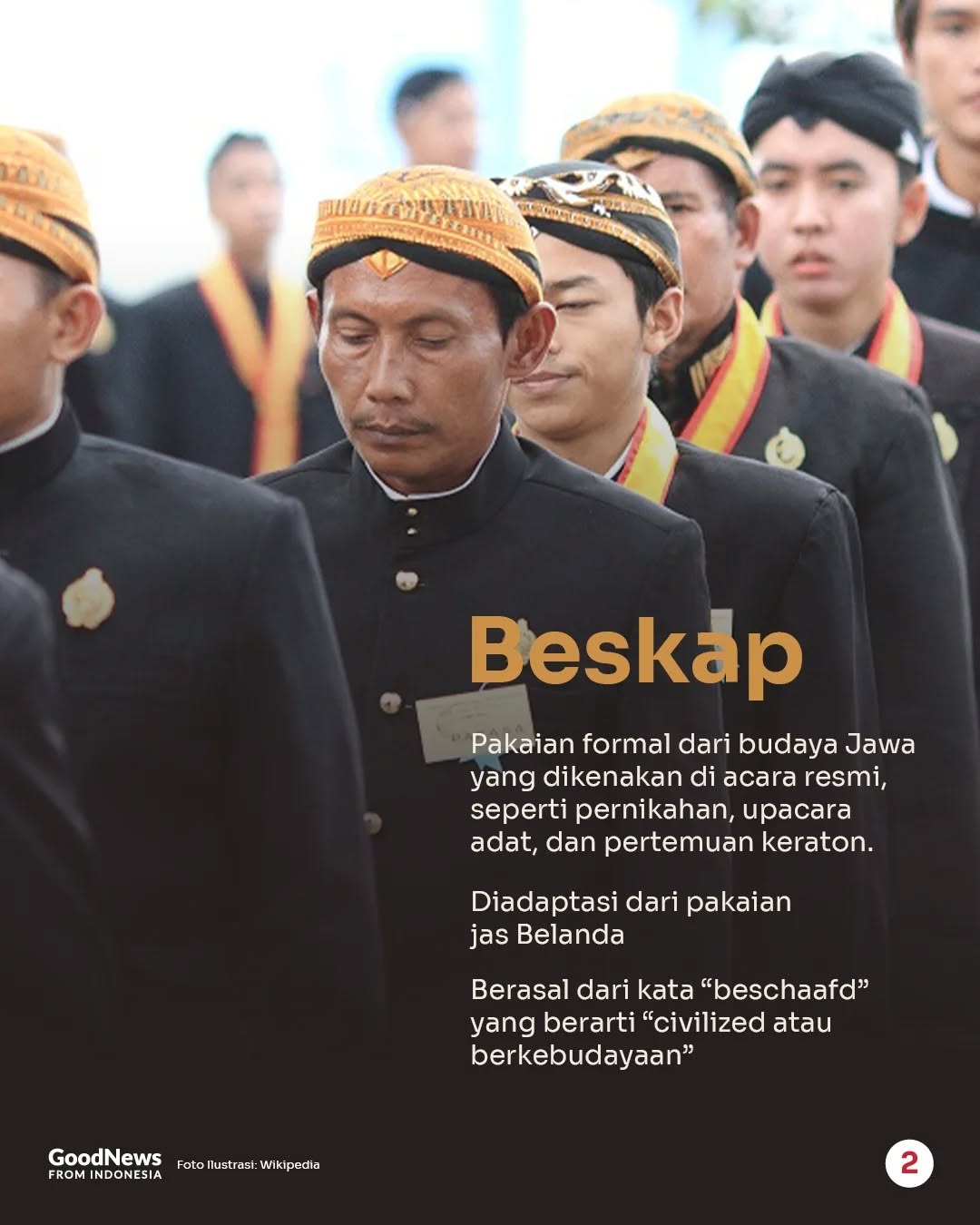 Beskap

Pakaian formal dari budaya Jawa yang dikenakan di acara resmi, seperti pernikahan, upacara adat, dan pertemuan keraton.

Diadaptasi dari pakaian jas Belanda

Berasal dari kata “beschaafd” yang berarti “civilized atau berkebudayaan”

GoodNews FROM INDONESIA

Foto Ilustrasi: Wikipedia

2