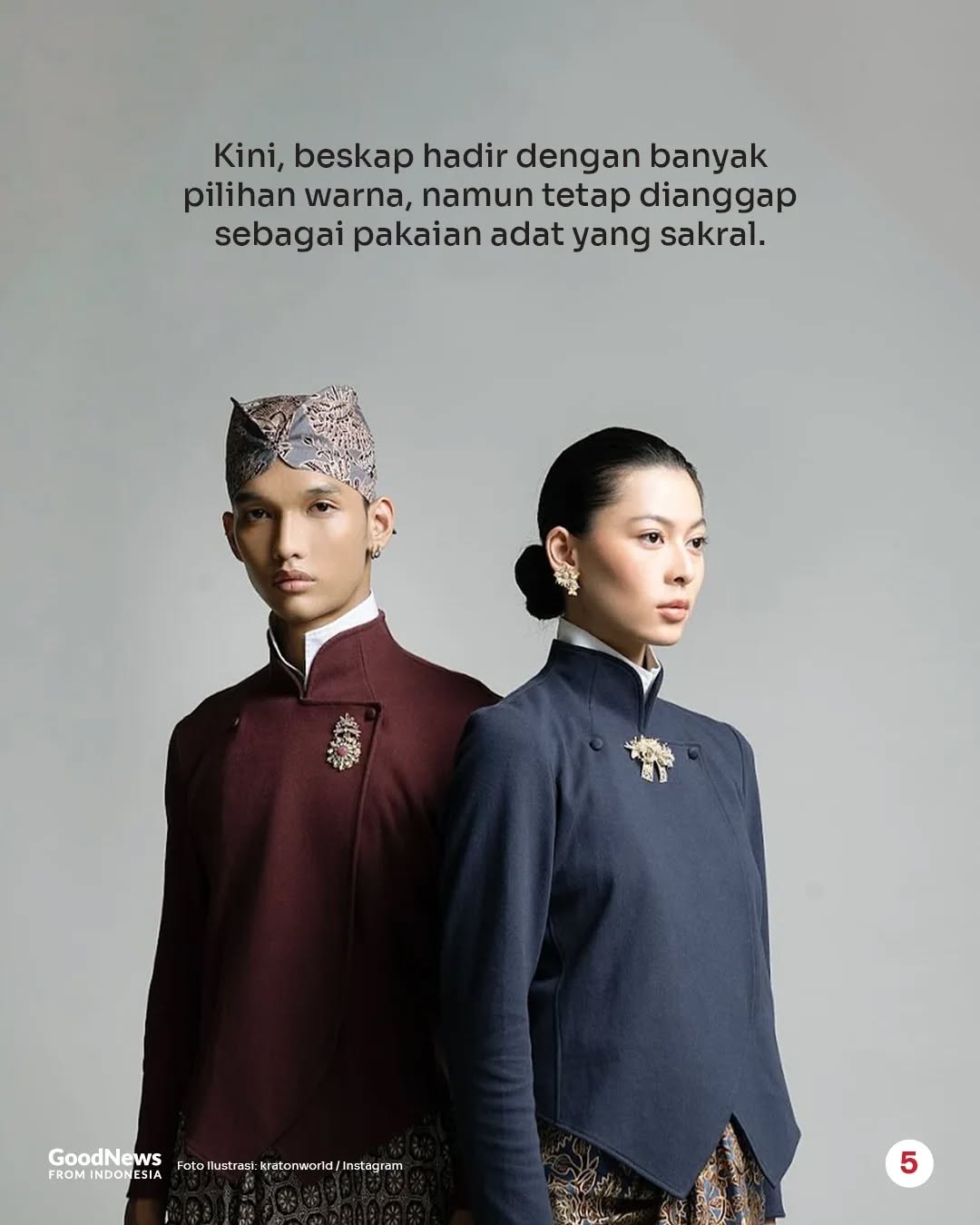 Kini, beskap hadir dengan banyak pilihan warna, namun tetap dianggap sebagai pakaian adat yang sakral.

GoodNews FROM INDONESIA

Foto Ilustrasi: kratonworld / Instagram

5