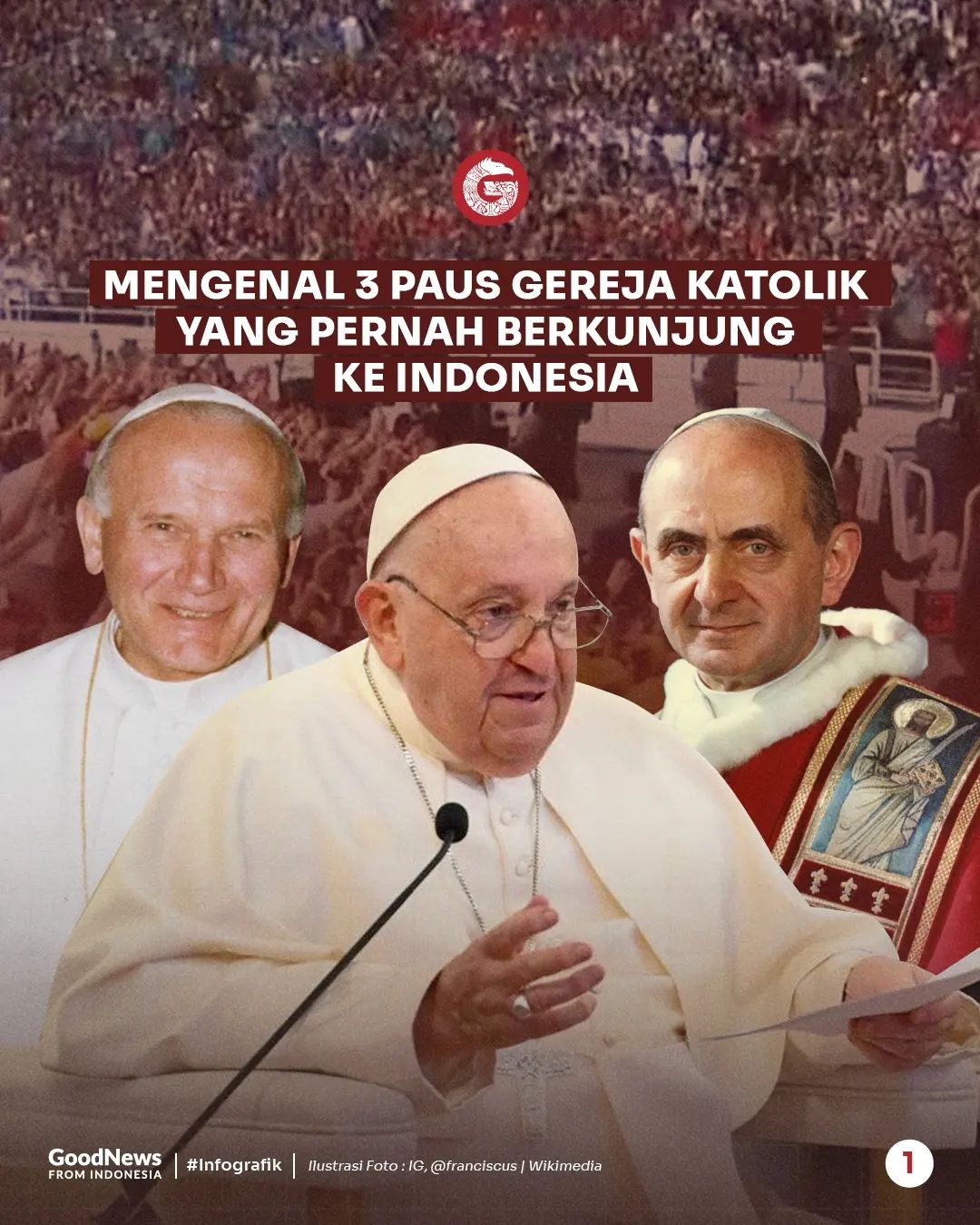 MENGENAL 3 PAUS GEREJA KATOLIK YANG PERNAH BERKUNJUNG KE INDONESIA

GoodNews FROM INDONESIA | #Infografik | Ilustrasi Foto : IG, @franciscus | Wikimedia

1