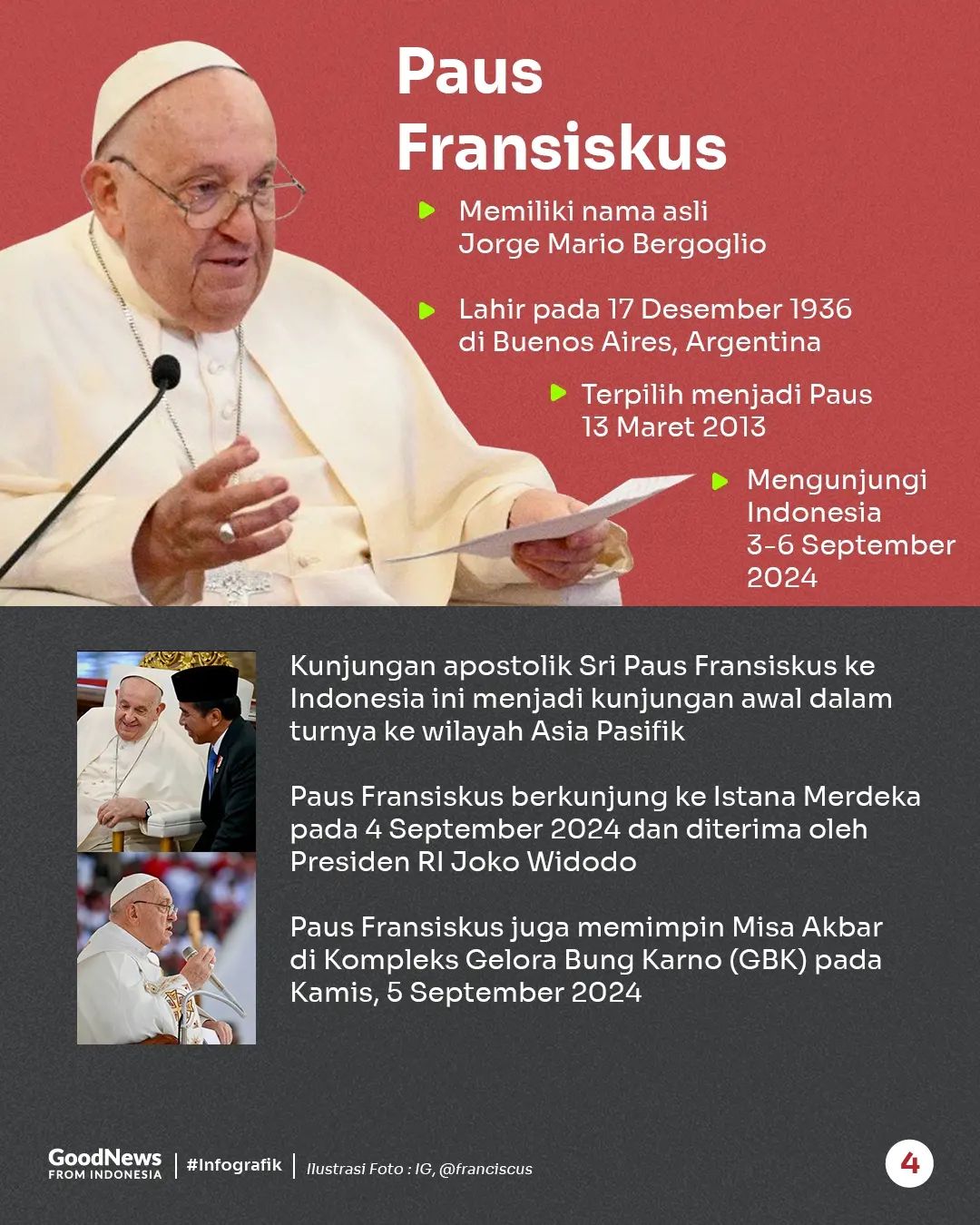 Paus Fransiskus

Memiliki nama asli Jorge Mario Bergoglio

Lahir pada 17 Desember 1936 di Buenos Aires, Argentina

Terpilih menjadi Paus 13 Maret 2013

Mengunjungi Indonesia 3-6 September 2024

Kunjungan apostolik Sri Paus Fransiskus ke Indonesia ini menjadi kunjungan awal dalam turnya ke wilayah Asia Pasifik

Paus Fransiskus berkunjung ke Istana Merdeka pada 4 September 2024 dan diterima oleh Presiden RI Joko Widodo

Paus Fransiskus juga memimpin Misa Akbar di Kompleks Gelora Bung Karno (GBK) pada Kamis, 5 September 2024

GoodNews FROM INDONESIA | #Infografik | Ilustrasi Foto : IG, @franciscus

4