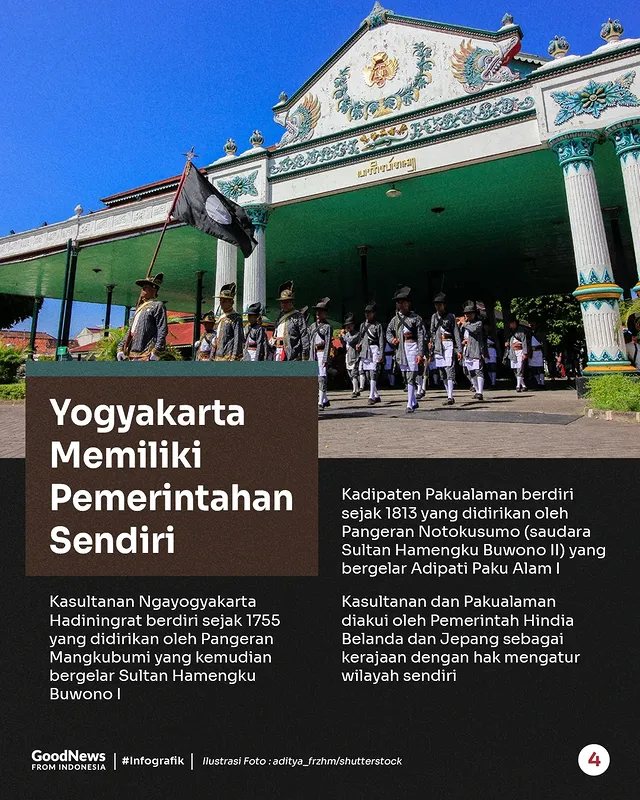 Yogyakarta Memiliki Pemerintahan Sendiri

Kasultanan Ngayogyakarta Hadiningrat berdiri sejak 1755 yang didirikan oleh Pangeran Mangkubumi yang kemudian bergelar Sultan Hamengku Buwono I

Kadipaten Pakualaman berdiri sejak 1813 yang didirikan oleh Pangeran Notokusumo (saudara Sultan Hamengku Buwono II) yang bergelar Adipati Paku Alam I

Kasultanan dan Pakualaman diakui oleh Pemerintah Hindia Belanda dan Jepang sebagai kerajaan dengan hak mengatur wilayah sendiri

GoodNews FROM INDONESIA | #Infografik | Ilustrasi Foto : aditya_frzhm/shutterstock

4