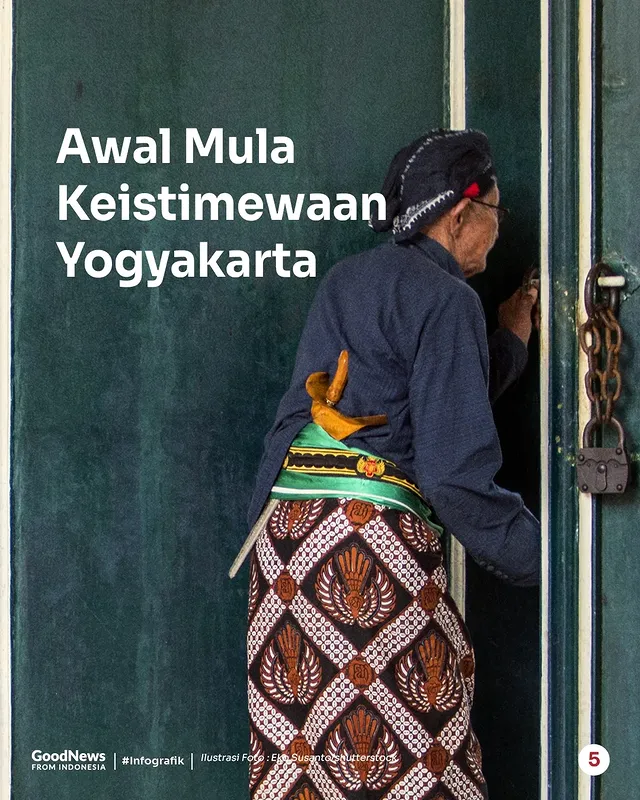 Awal Mula Keistimewaan Yogyakarta

GoodNews FROM INDONESIA | #Infografik | Ilustrasi Foto : Eko Susanto/shutterstock

5