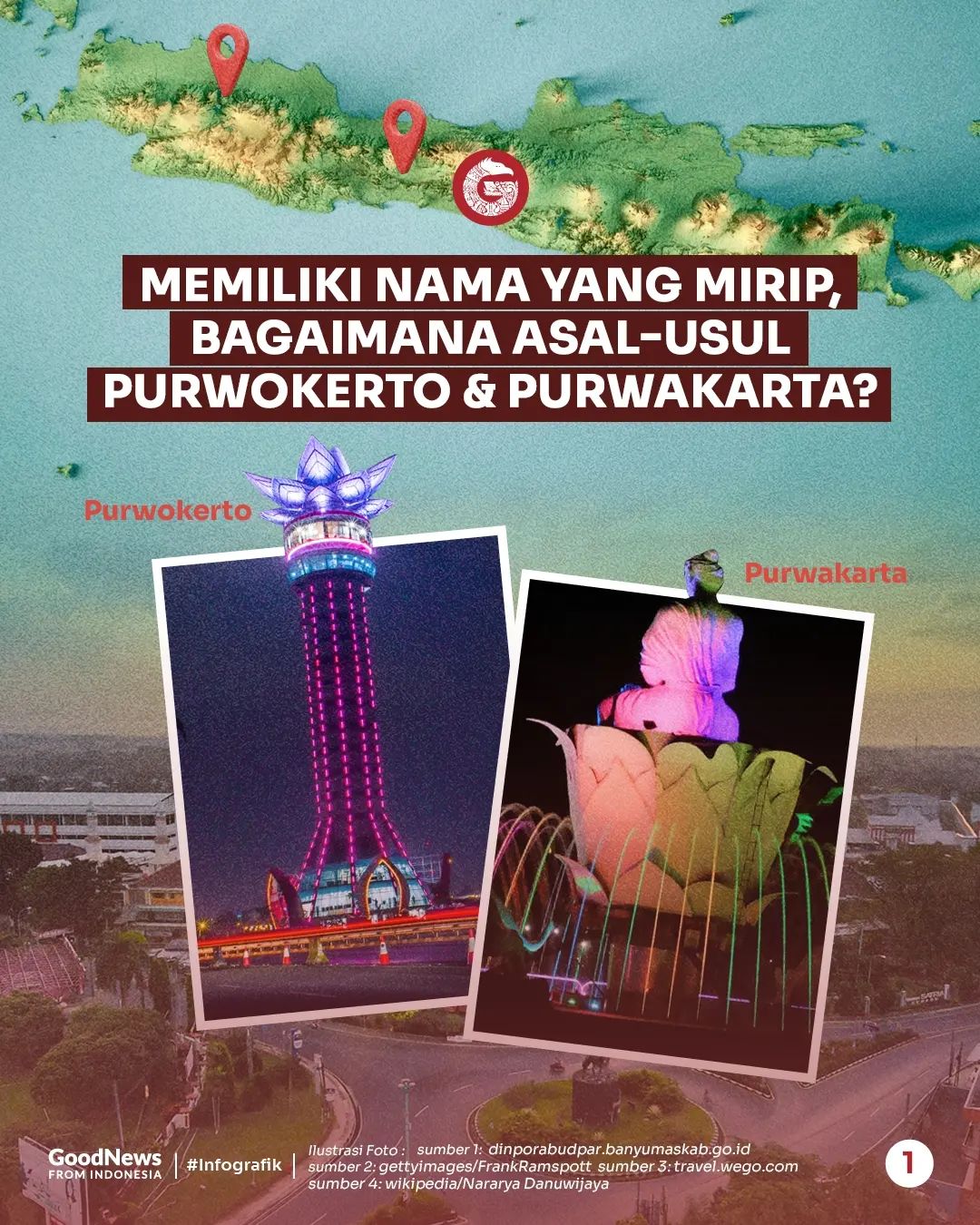 MEMILIKI NAMA YANG MIRIP, BAGAIMANA ASAL-USUL PURWOKERTO & PURWAKARTA?

Purwokerto

Purwakarta

GoodNews FROM INDONESIA | #Infografik | Ilustrasi Foto : sumber 1: dinporabudpar.banyumaskab.go.id sumber 2: gettyimages/FrankRamspott sumber 3: travel.wego.com sumber 4: wikipedia/Nararya Danuwijaya

1