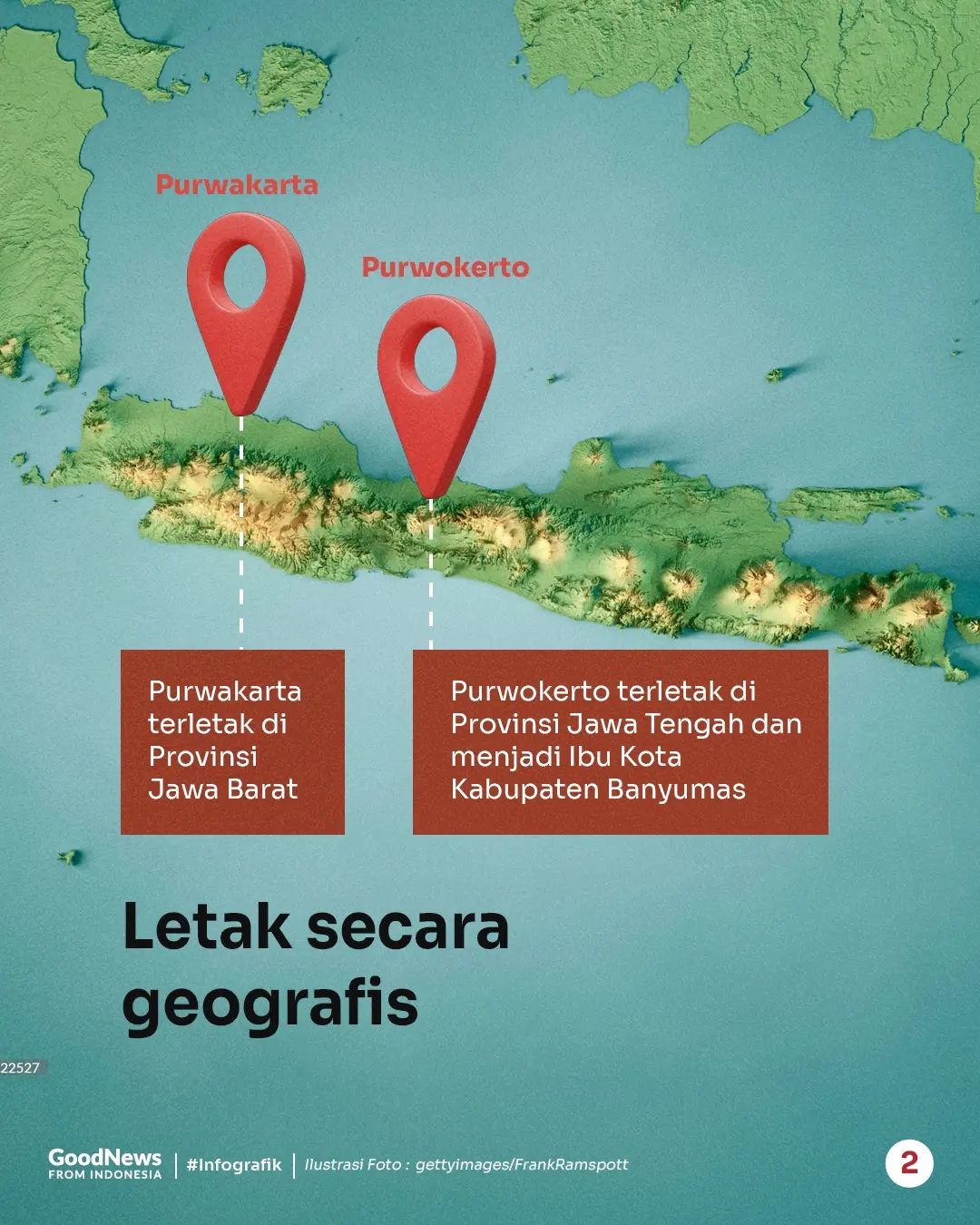 Purwakarta

Purwokerto

Purwakarta terletak di Provinsi Jawa Barat

Purwokerto terletak di Provinsi Jawa Tengah dan menjadi Ibu Kota Kabupaten Banyumas

Letak secara geografis

22527

GoodNews FROM INDONESIA | #Infografik | Ilustrasi Foto : gettyimages/FrankRamspott

2